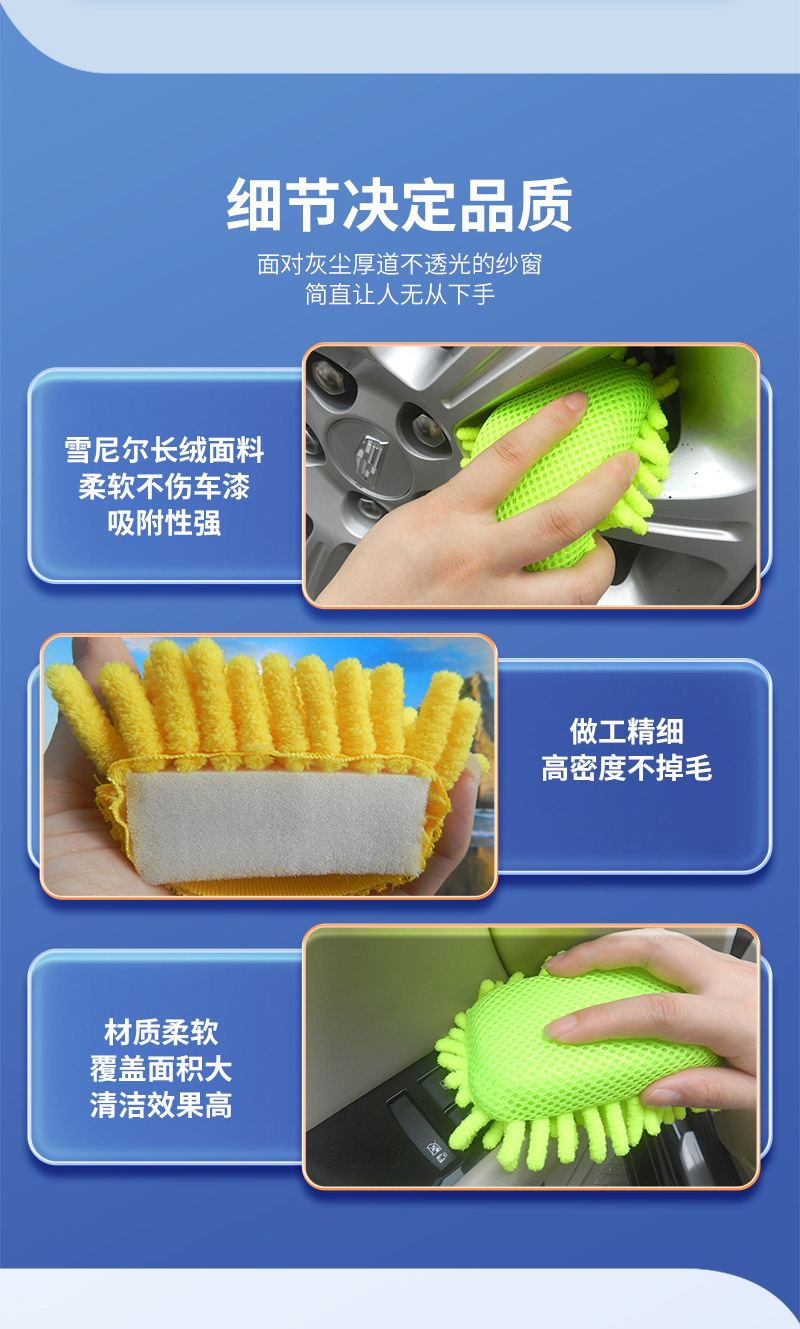 细节决定品质

面对灰尘厚道不透光的纱窗
简直让人无从下手

雪尼尔长绒面料
柔软不伤车漆
吸附性强

做工精细
高密度不掉毛

材质柔软
覆盖面积大
清洁效果高