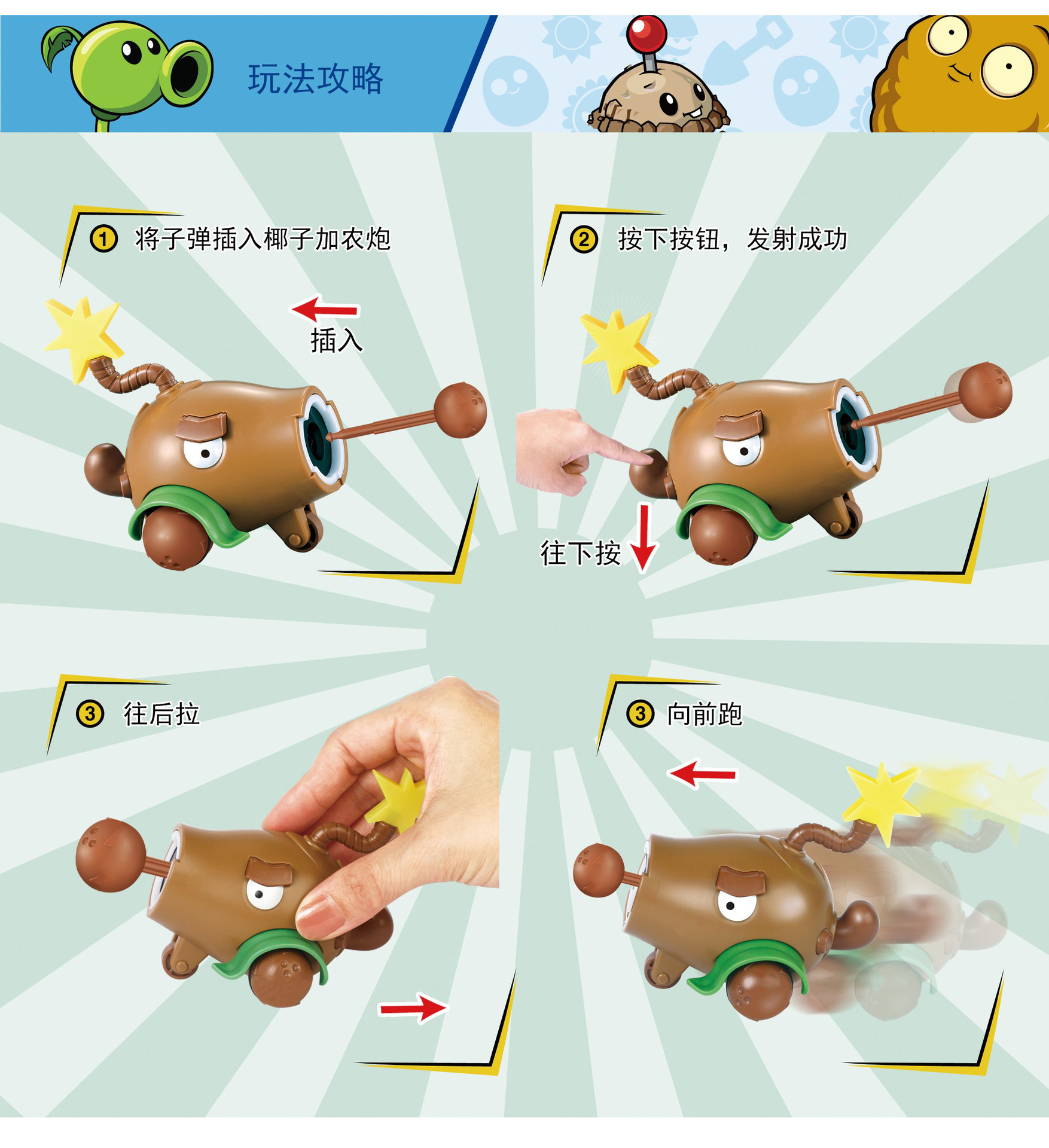 玩法攻略

① 将子弹插入椰子加农炮

插入

② 按下按钮，发射成功

往下按

③ 往后拉

③ 向前跑