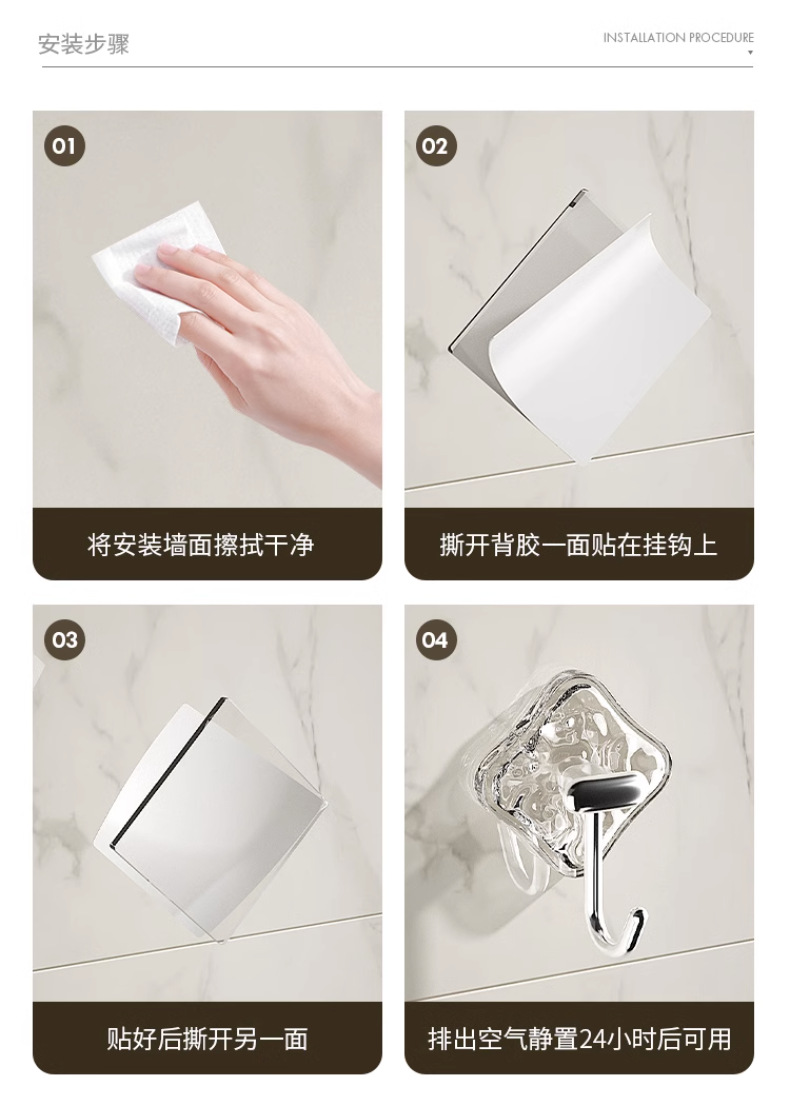 安装步骤

INSTALLATION PROCEDURE

01

将安装墙面擦拭干净

02

撕开背胶一面贴在挂钩上

03

贴好后撕开另一面

04

排出空气静置24小时后可用