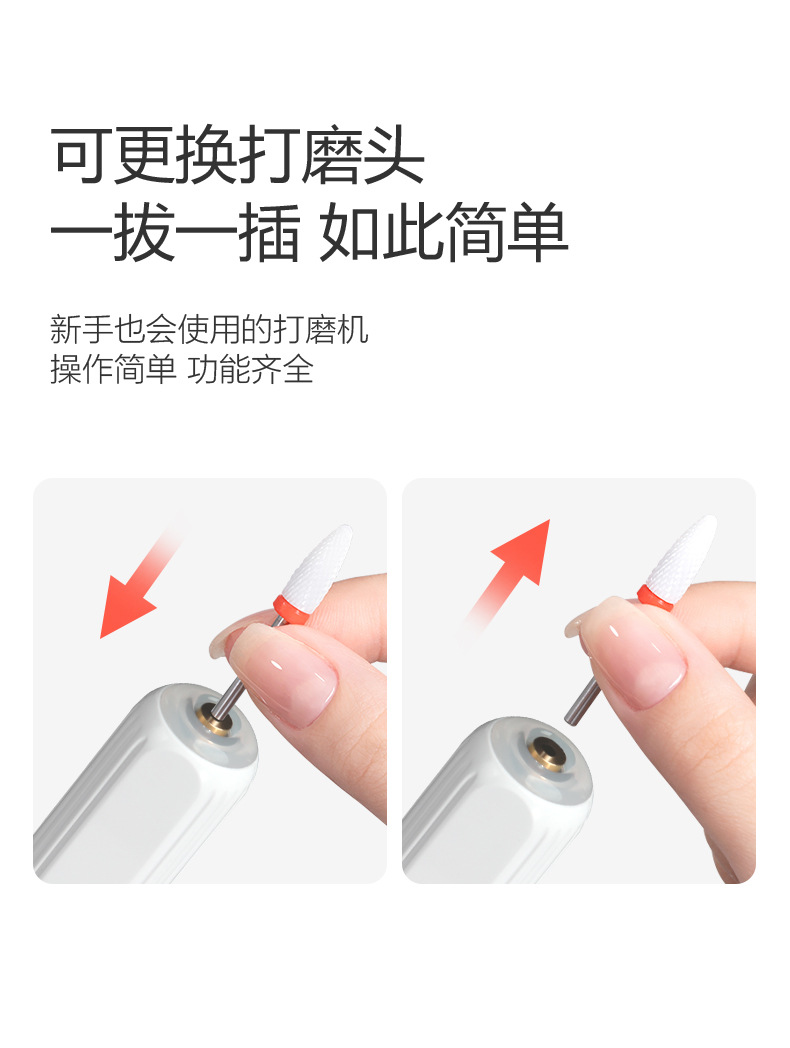 可更换打磨头
一拔一插 如此简单

新手也会使用的打磨机
操作简单 功能齐全