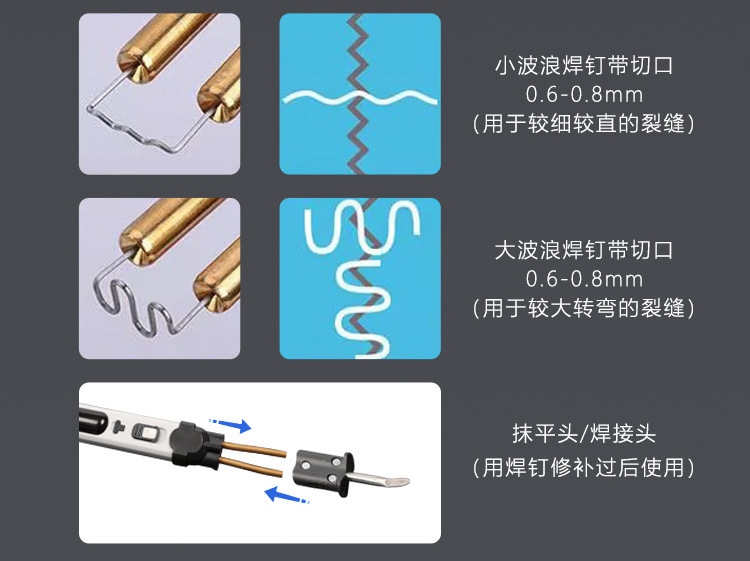 小波浪焊钉带切口
0.6-0.8mm
(用于较细较直的裂缝)

大波浪焊钉带切口
0.6-0.8mm
(用于较大转弯的裂缝)

抹平头/焊接头
(用焊钉修补过后使用)