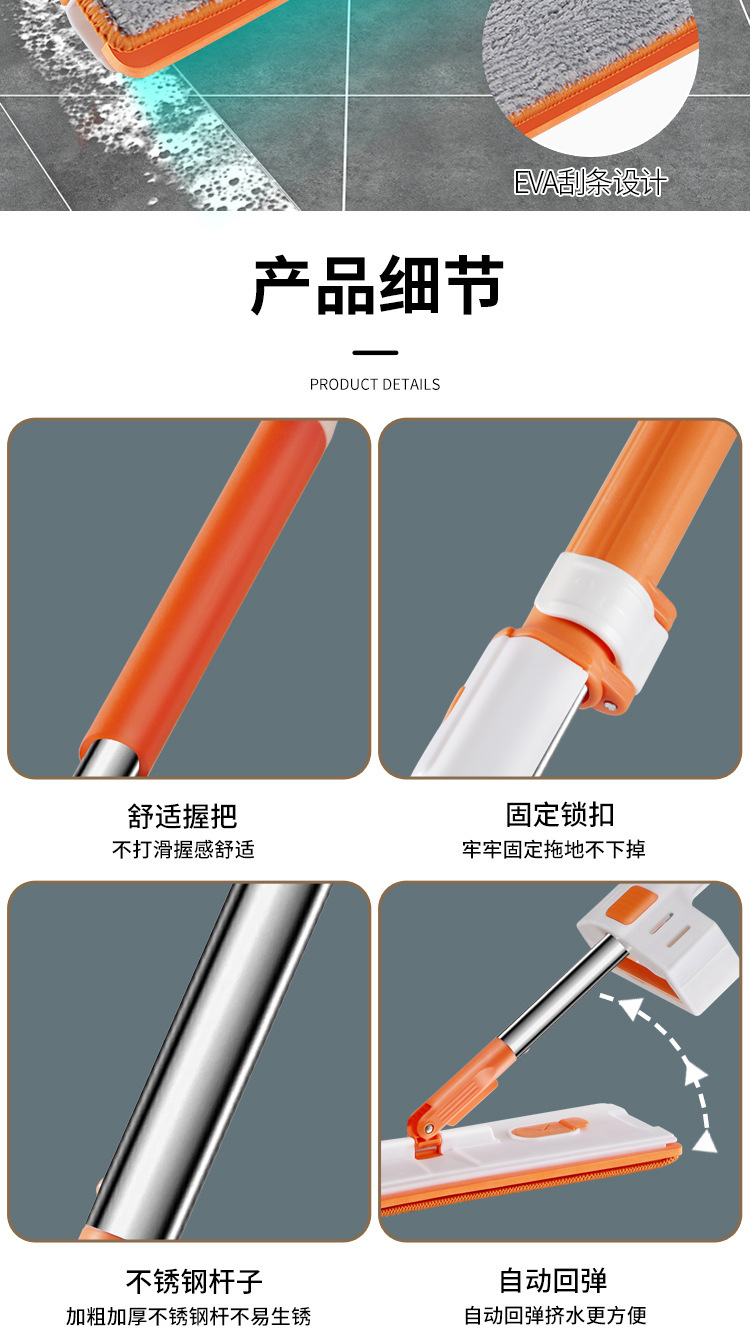 EVA刮条设计

产品细节

PRODUCT DETAILS

舒适握把
不打滑握感舒适

固定锁扣
牢牢固定拖地不下掉

不锈钢杆子
加粗加厚不锈钢杆不易生锈

自动回弹
自动回弹挤水更方便