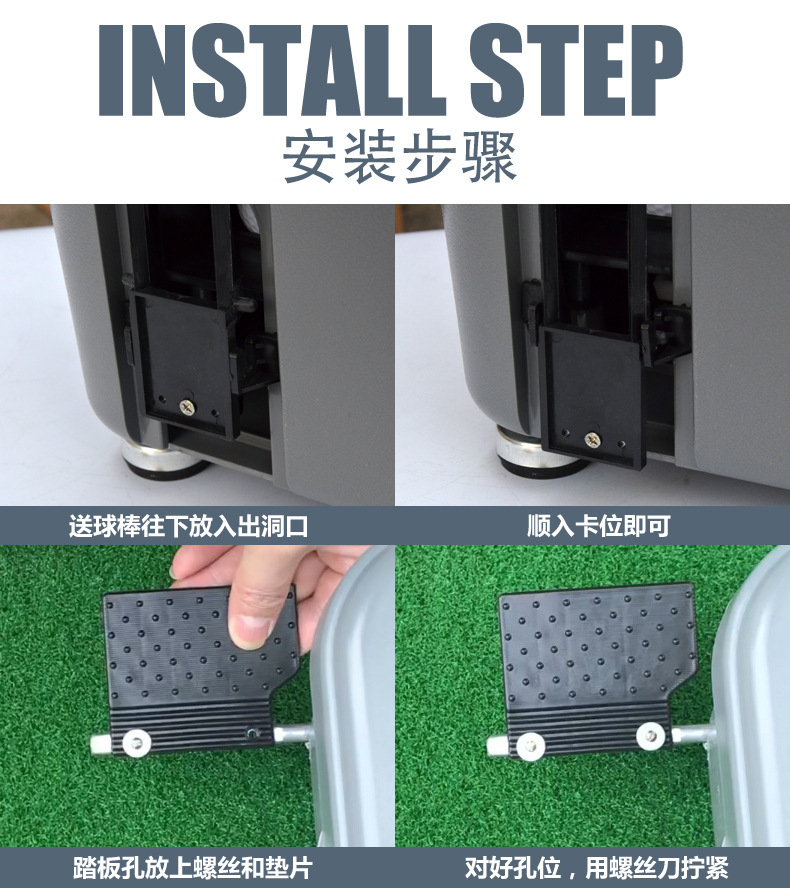 INSTALL STEP
安装步骤

送球棒往下放入出洞口

顺入卡位即可

踏板孔放上螺丝和垫片

对好孔位，用螺丝刀拧紧