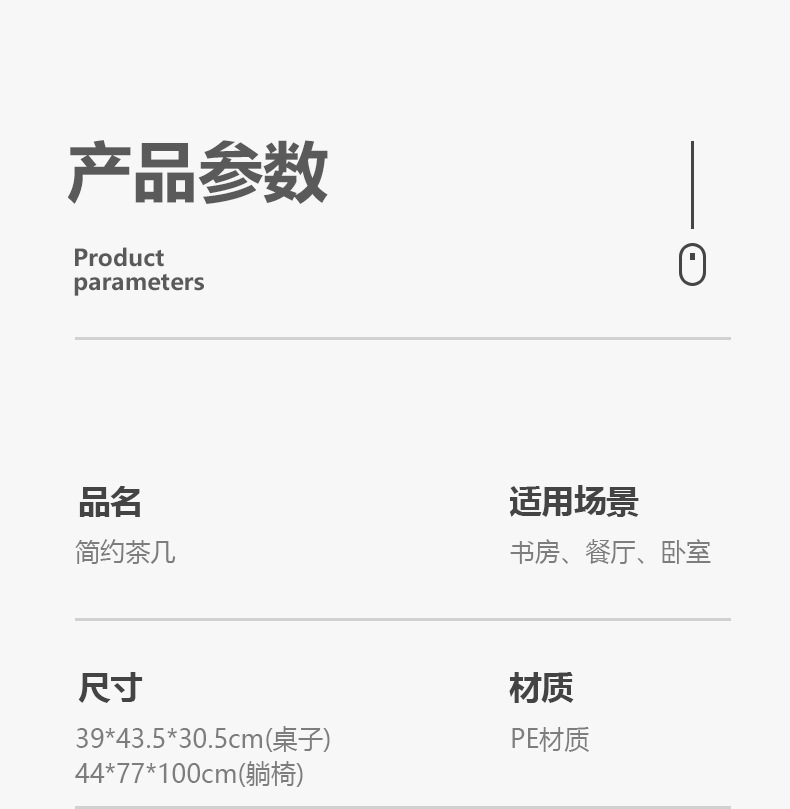 产品参数

Product
parameters

品名
简约茶几

适用场景
书房、餐厅、卧室

尺寸
39*43.5*30.5cm(桌子)
44*77*100cm(躺椅)

材质
PE材质