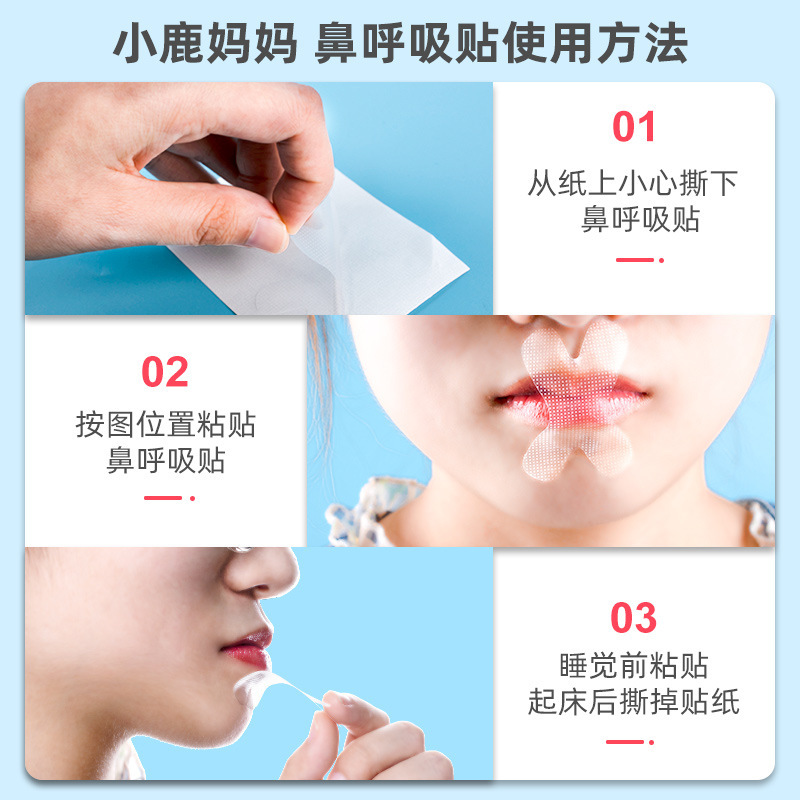 小鹿妈妈 鼻呼吸贴使用方法

01
从纸上小心撕下
鼻呼吸贴

02
按图位置粘贴
鼻呼吸贴

03
睡觉前粘贴
起床后撕掉贴纸