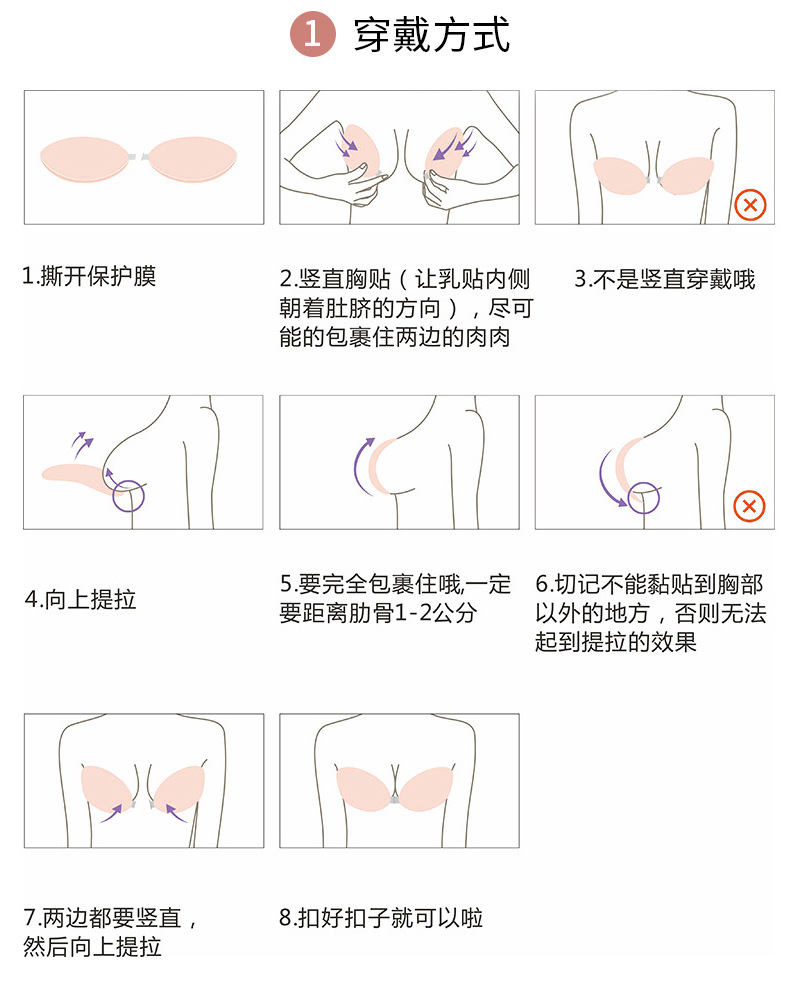 1 穿戴方式

1.撕开保护膜

2.竖直胸贴（让乳贴内侧朝着肚脐的方向），尽可能的包裹住两边的肉肉

3.不是竖直穿戴哦

4.向上提拉

5.要完全包裹住哦,一定要距离肋骨1-2公分

6.切记不能黏贴到胸部以外的地方，否则无法起到提拉的效果

7.两边都要竖直，然后向上提拉

8.扣好扣子就可以啦