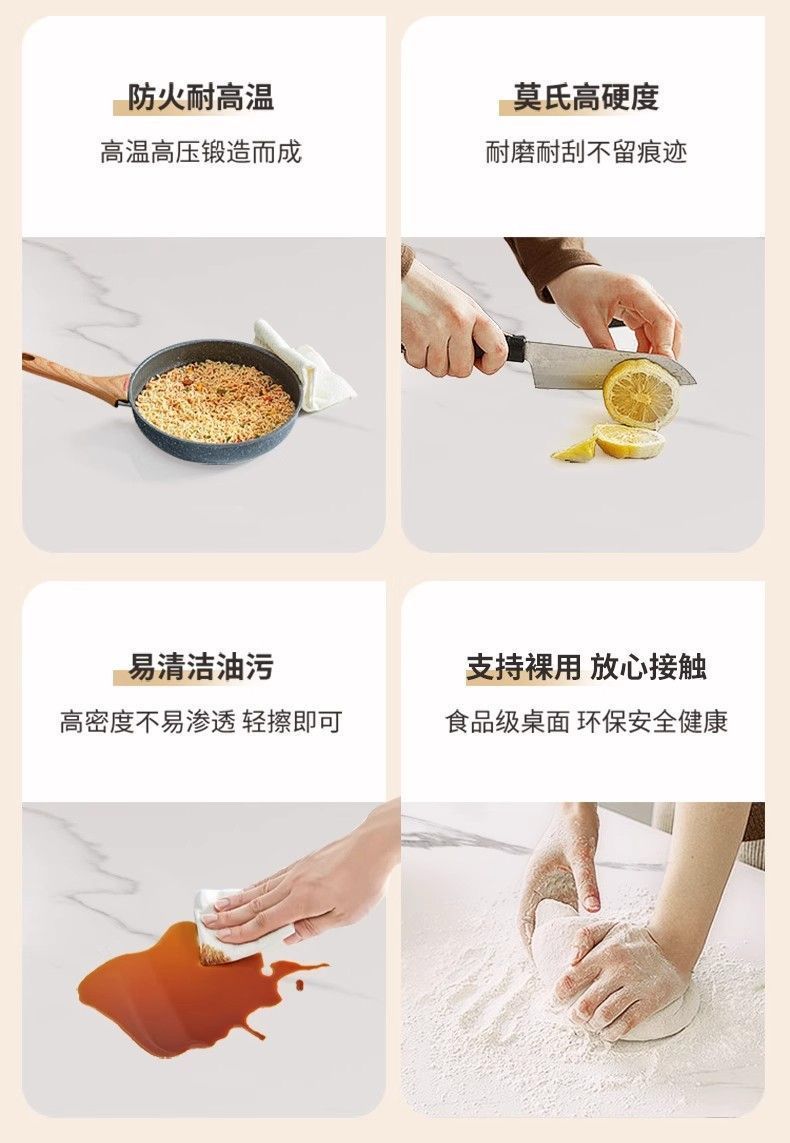 防火耐高温

高温高压锻造而成

莫氏高硬度

耐磨耐刮不留痕迹

易清洁油污

高密度不易渗透 轻擦即可

支持裸用 放心接触

食品级桌面 环保安全健康