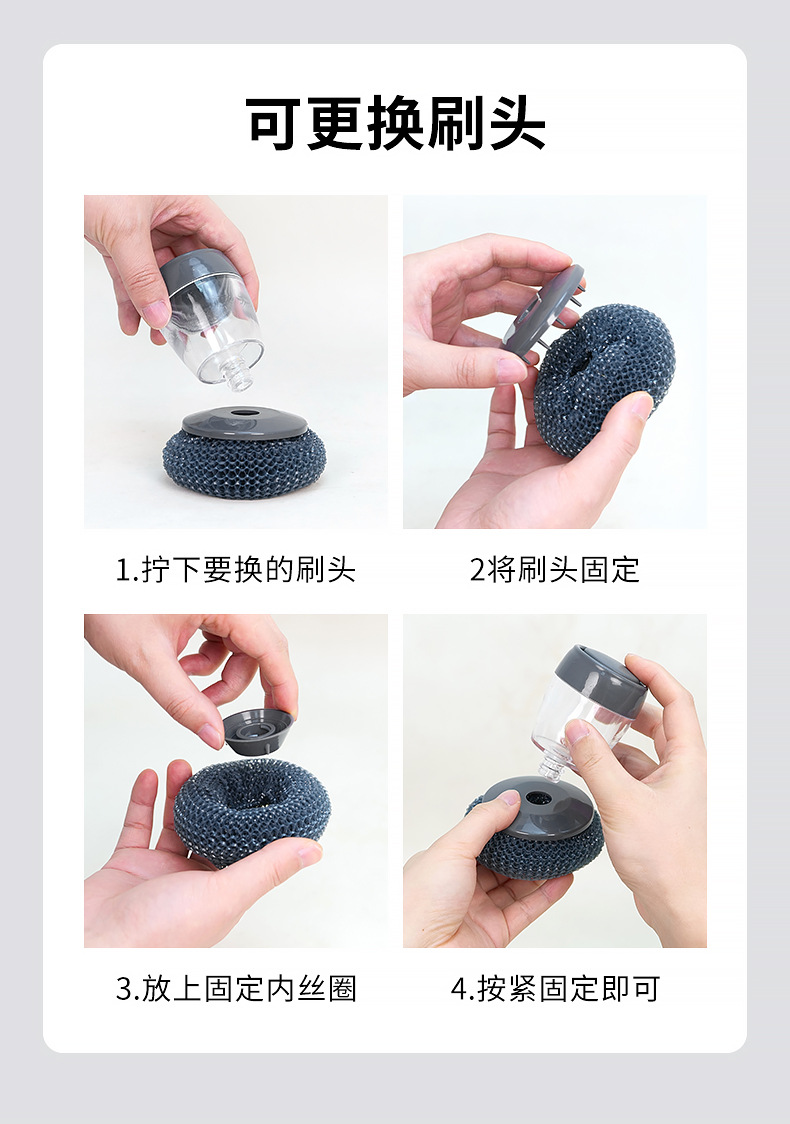 可更换刷头

1.拧下要换的刷头

2将刷头固定

3.放上固定内丝圈

4.按紧固定即可