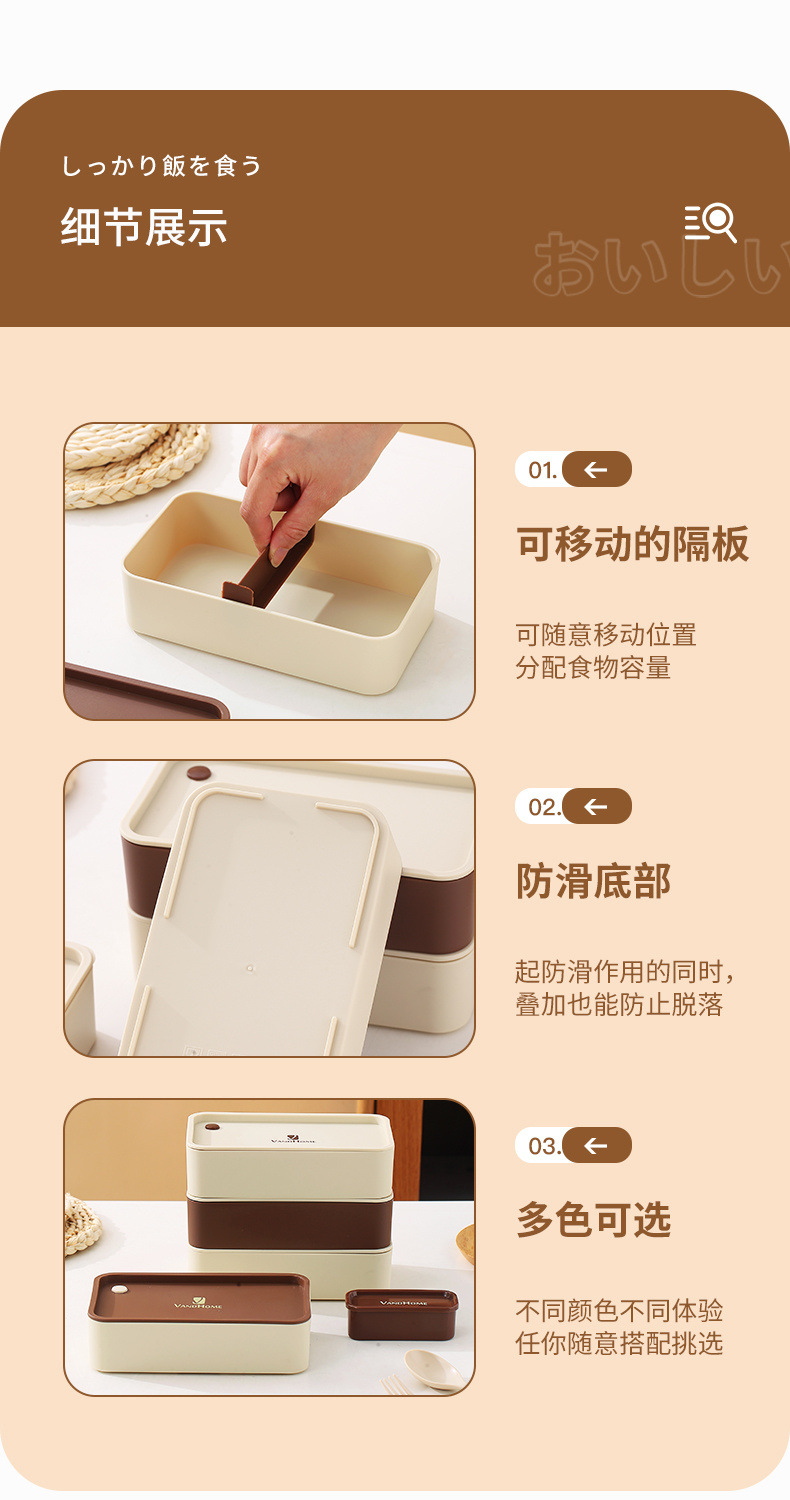 しっかり飯を食う

细节展示

おいしい

01.

可移动的隔板

可随意移动位置
分配食物容量

02.

防滑底部

起防滑作用的同时，
叠加也能防止脱落

VANDHOME

VANDHOME

VANDHOME

03.

多色可选

不同颜色不同体验
任你随意搭配挑选