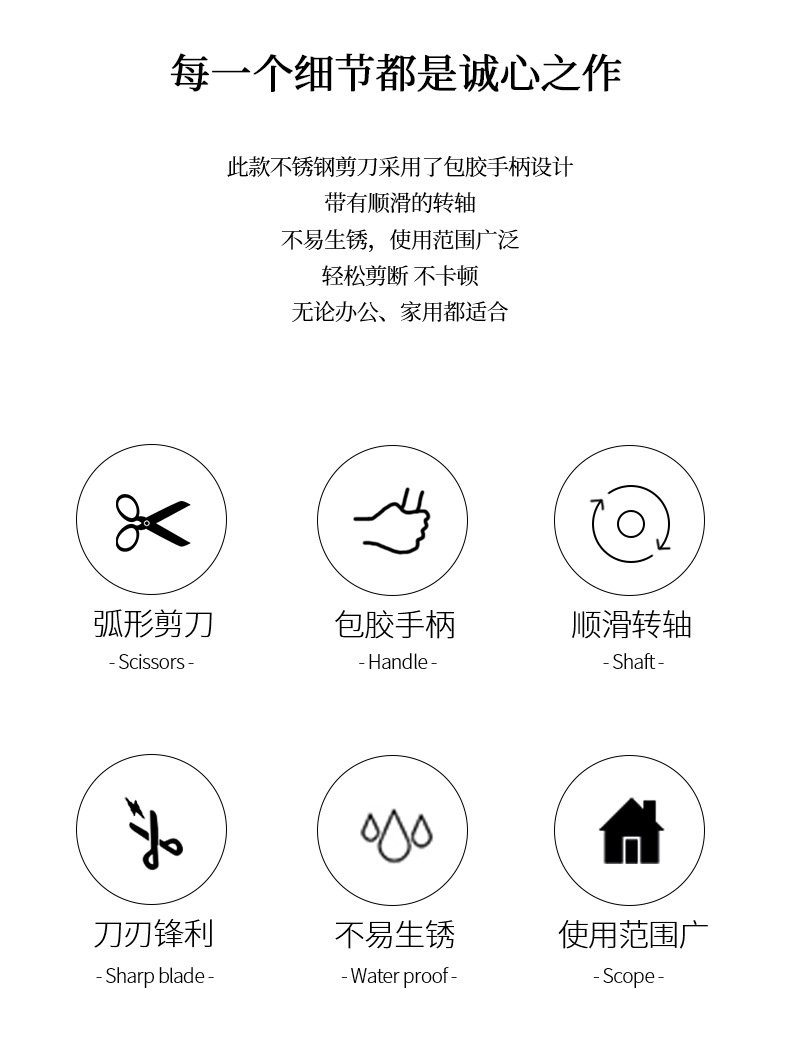 每一个细节都是诚心之作

此款不锈钢剪刀采用了包胶手柄设计
带有顺滑的转轴
不易生锈，使用范围广泛
轻松剪断 不卡顿
无论办公、家用都适合

弧形剪刀
- Scissors -

包胶手柄
- Handle -

顺滑转轴
- Shaft -

刀刃锋利
- Sharp blade -

不易生锈
- Water proof -

使用范围广
- Scope -