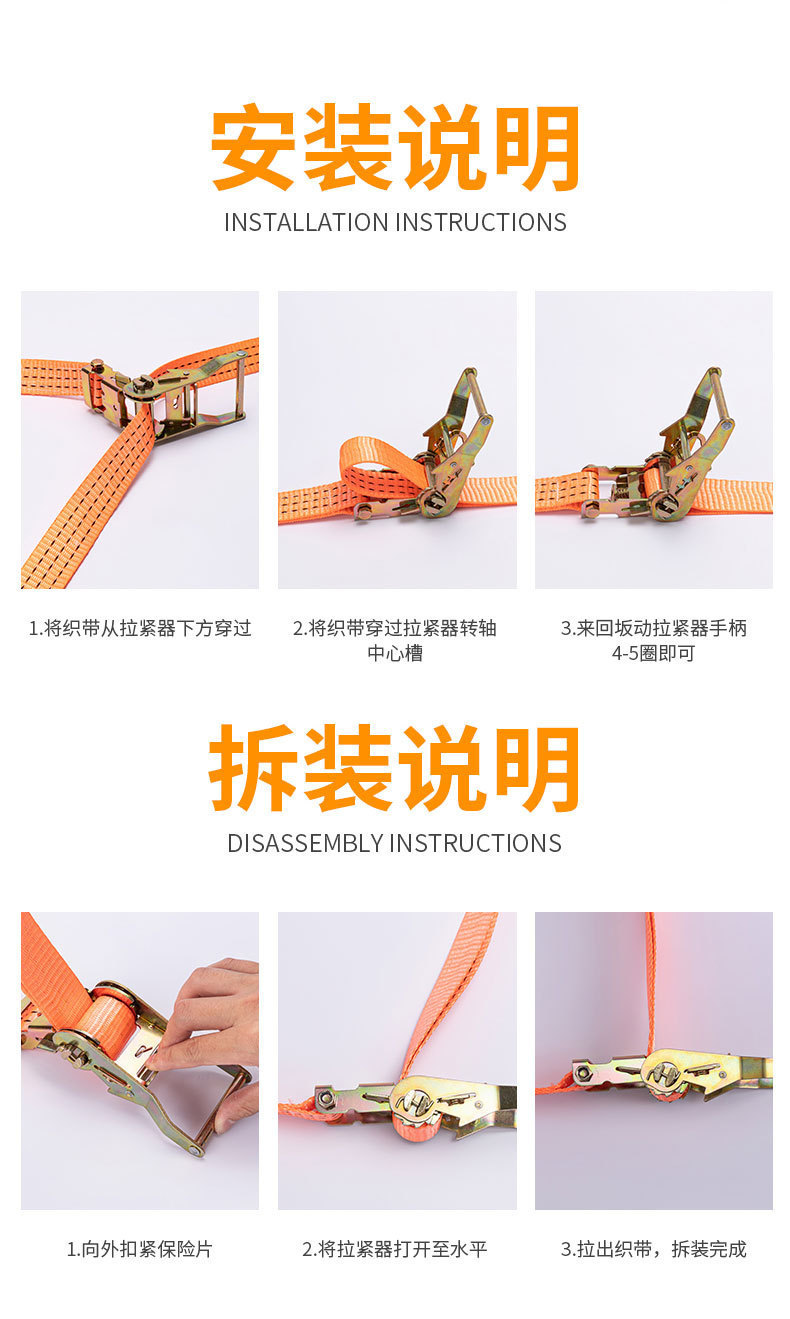 安装说明
INSTALLATION INSTRUCTIONS

1.将织带从拉紧器下方穿过

2.将织带穿过拉紧器转轴中心槽

3.来回扳动拉紧器手柄4-5圈即可

拆装说明
DISASSEMBLY INSTRUCTIONS

1.向外扣紧保险片

2.将拉紧器打开至水平

3.拉出织带，拆装完成