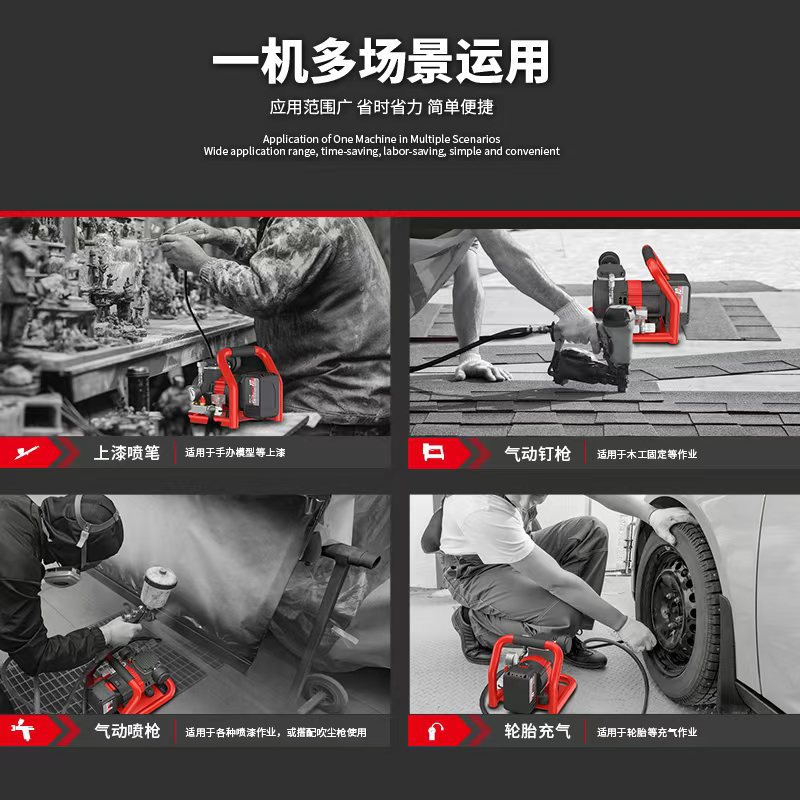 一机多场景运用

应用范围广 省时省力 简单便捷

Application of One Machine in Multiple Scenarios
Wide application range, time-saving, labor-saving, simple and convenient

上漆喷笔 适用于手办模型等上漆

气动钉枪 适用于木工固定等作业

气动喷枪 适用于各种喷漆作业，或搭配吹尘枪使用

轮胎充气 适用于轮胎等充气作业