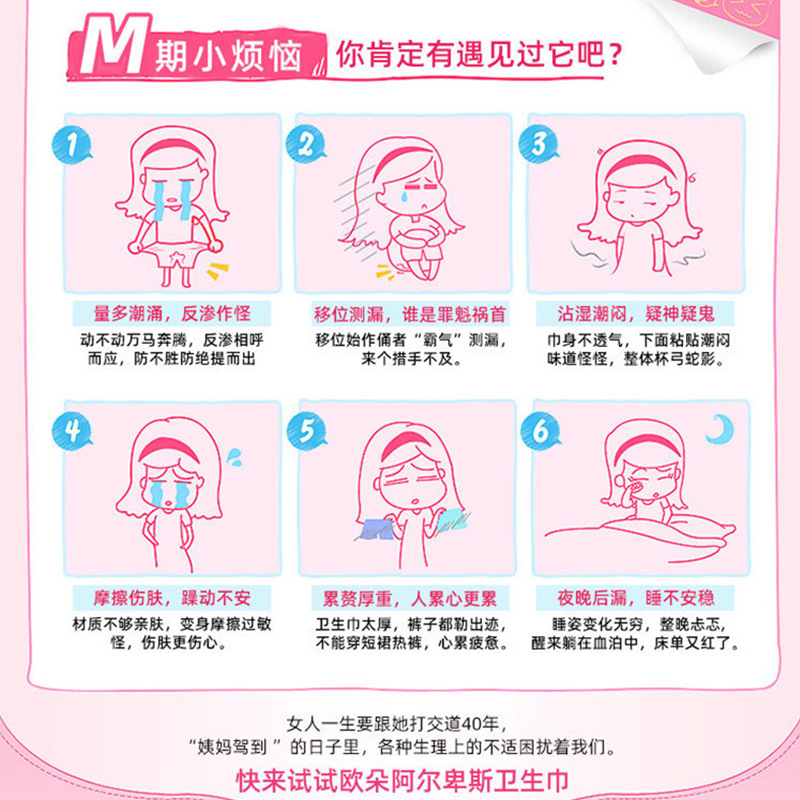 M期小烦恼 你肯定有遇见过它吧？

1
量多潮涌，反渗作怪
动不动万马奔腾，反渗相呼而应，防不胜防绝提而出

2
移位测漏，谁是罪魁祸首
移位始作俑者“霸气”测漏，来个措手不及。

3
沾湿潮闷，疑神疑鬼
巾身不透气，下面粘贴潮闷味道怪怪，整体杯弓蛇影。

4
摩擦伤肤，躁动不安
材质不够亲肤，变身摩擦过敏怪，伤肤更伤心。

5
累赘厚重，人累心更累
卫生巾太厚，裤子都勒出迹，不能穿短裙热裤，心累疲惫。

6
夜晚后漏，睡不安稳
睡姿变化无穷，整晚忐忑，醒来躺在血泊中，床单又红了。

女人一生要跟她打交道40年，
“姨妈驾到”的日子里，各种生理上的不适困扰着我们。
快来试试欧朵阿尔卑斯卫生巾