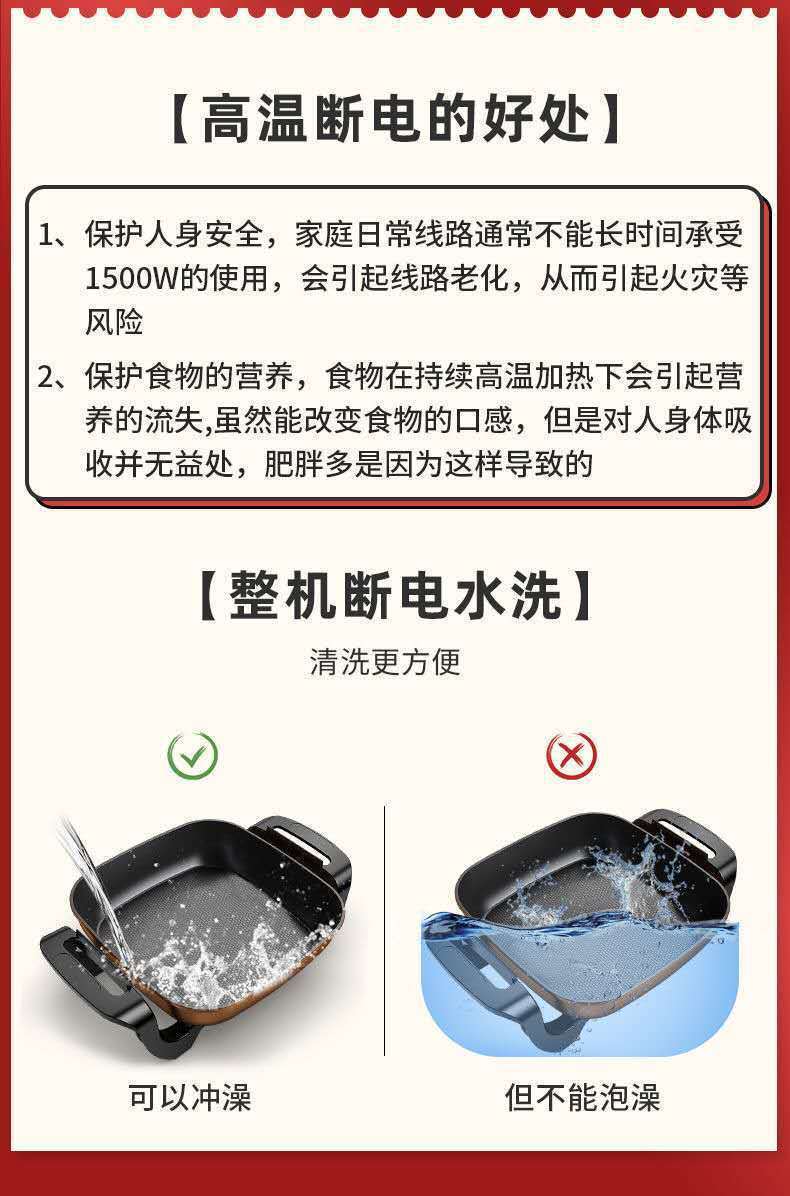 【高温断电的好处】

1、保护人身安全，家庭日常线路通常不能长时间承受1500W的使用，会引起线路老化，从而引起火灾等风险

2、保护食物的营养，食物在持续高温加热下会引起营养的流失,虽然能改变食物的口感，但是对人身体吸收并无益处，肥胖多是因为这样导致的

【整机断电水洗】

清洗更方便

可以冲澡

但不能泡澡