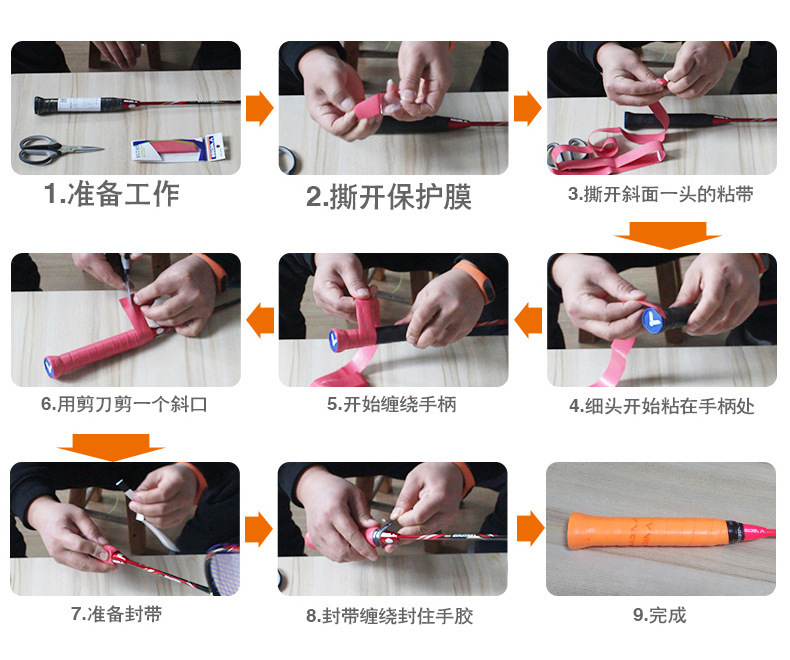 1.准备工作

2.撕开保护膜

3.撕开斜面一头的粘带

4.细头开始粘在手柄处

5.开始缠绕手柄

6.用剪刀剪一个斜口

7.准备封带

8.封带缠绕封住手胶

9.完成