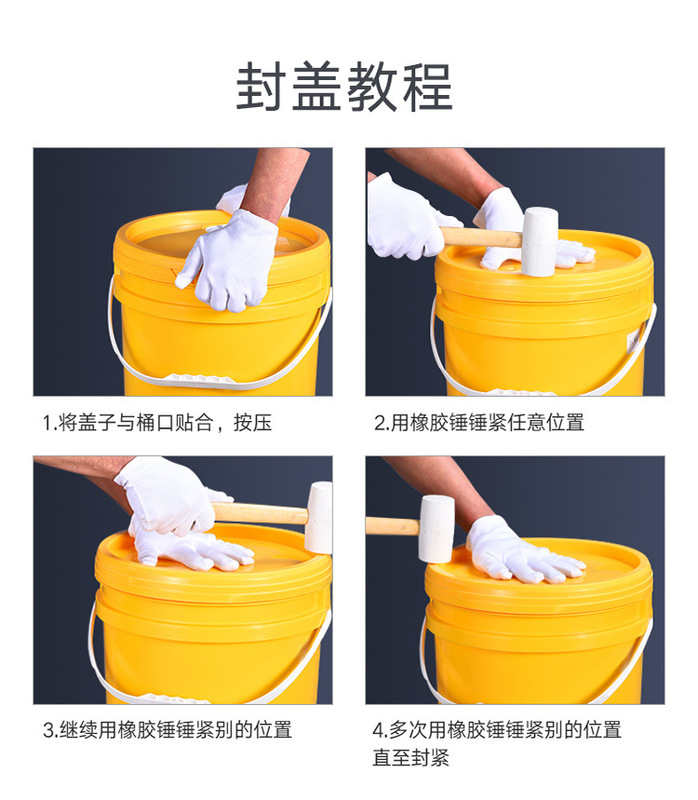 封盖教程

1.将盖子与桶口贴合，按压

2.用橡胶锤锤紧任意位置

3.继续用橡胶锤锤紧别的位置

4.多次用橡胶锤锤紧别的位置直至封紧