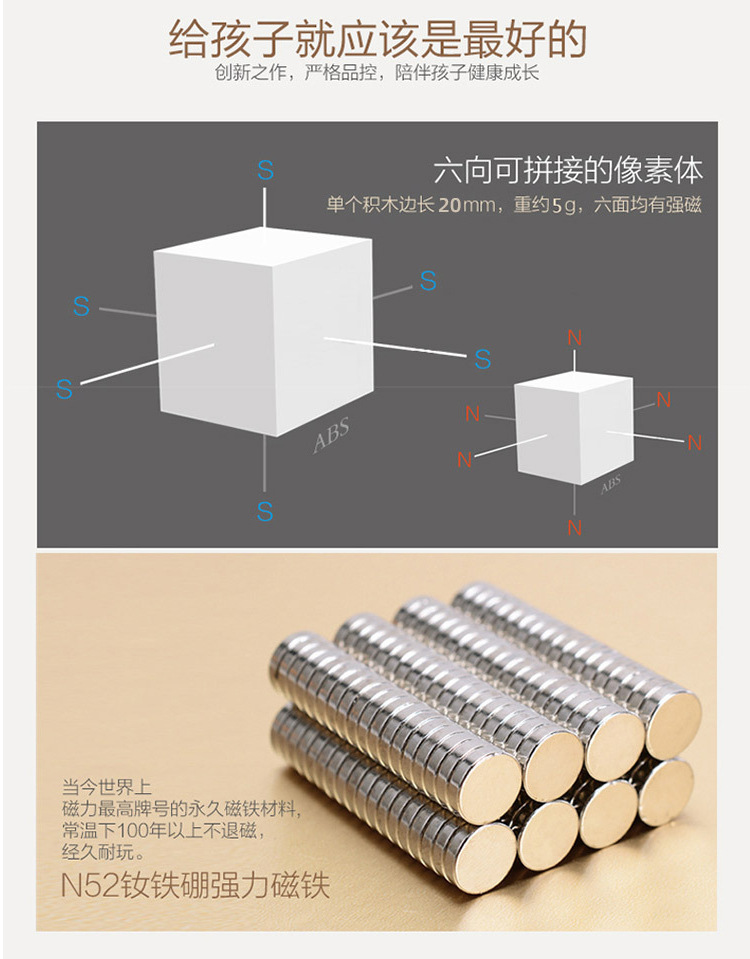 给孩子就应该是最好的
创新之作，严格品控，陪伴孩子健康成长

六向可拼接的像素体
单个积木边长20mm，重约5g，六面均有强磁

S

S

S

S

S

S

ABS

N

N

N

N

N

N

ABS

当今世界上
磁力最高牌号的永久磁铁材料，
常温下100年以上不退磁，
经久耐玩。
N52钕铁硼强力磁铁