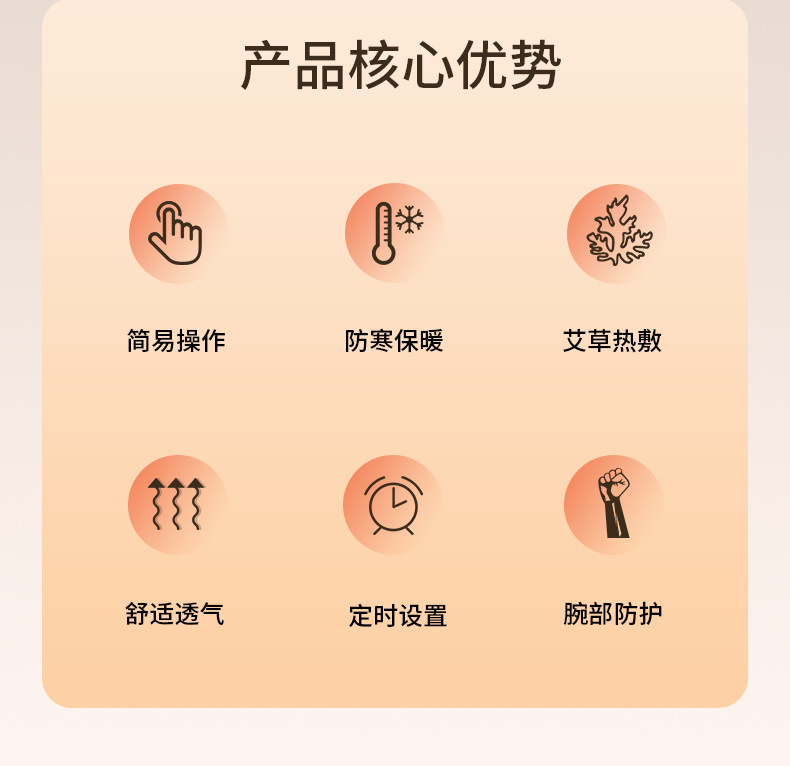 产品核心优势

简易操作

防寒保暖

艾草热敷

舒适透气

定时设置

腕部防护