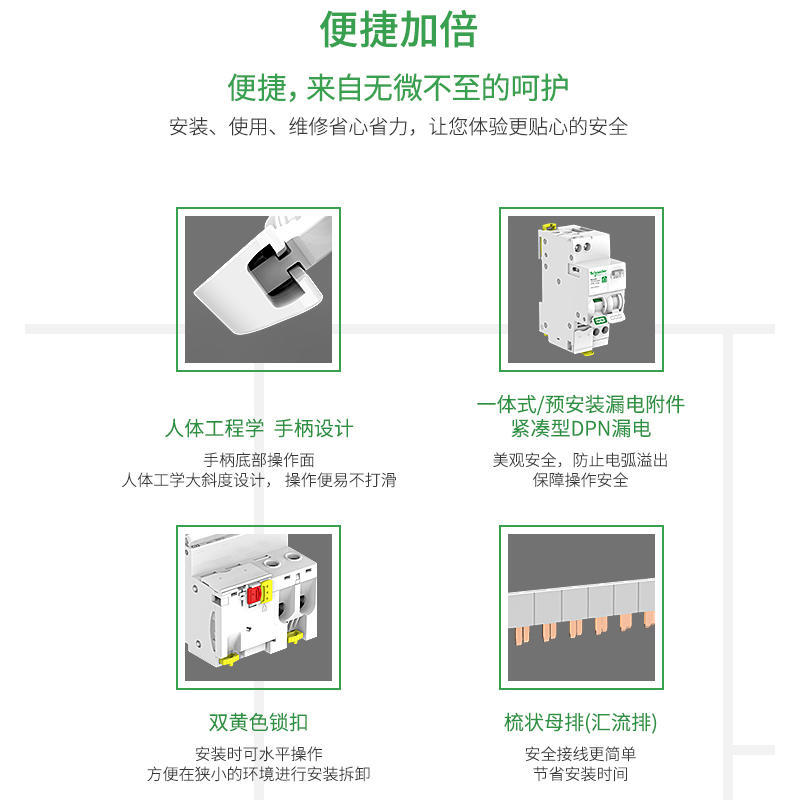 便捷加倍

便捷，来自无微不至的呵护

安装、使用、维修省心省力，让您体验更贴心的安全

人体工程学 手柄设计

手柄底部操作面
人体工学大斜度设计，操作便易不打滑

一体式/预安装漏电附件
紧凑型DPN漏电

美观安全，防止电弧溢出
保障操作安全

双黄色锁扣

安装时可水平操作
方便在狭小的环境进行安装拆卸

梳状母排(汇流排)

安全接线更简单
节省安装时间