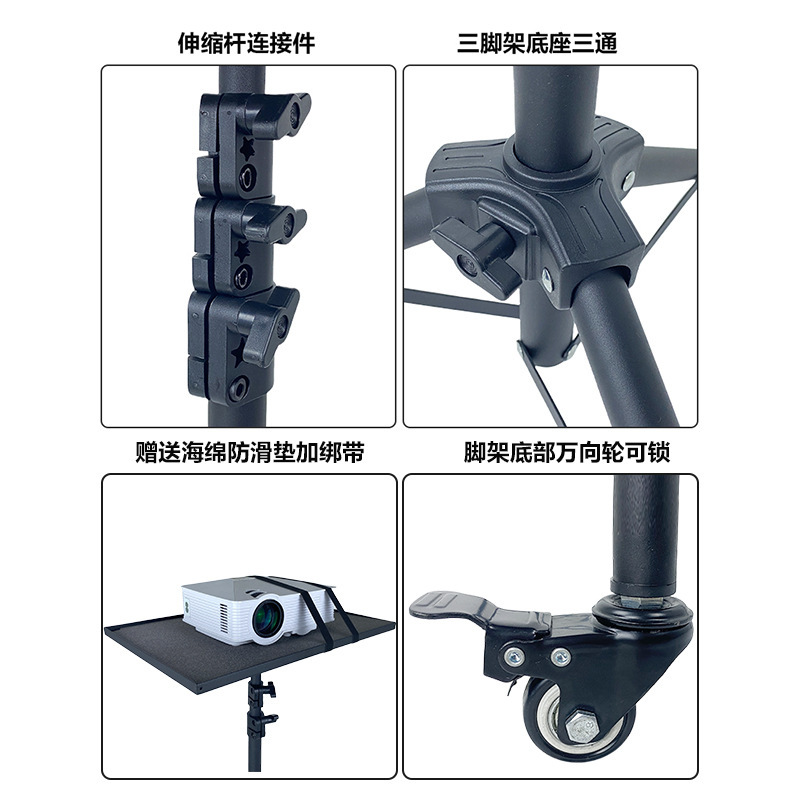 伸缩杆连接件

三脚架底座三通

赠送海绵防滑垫加绑带

脚架底部万向轮可锁