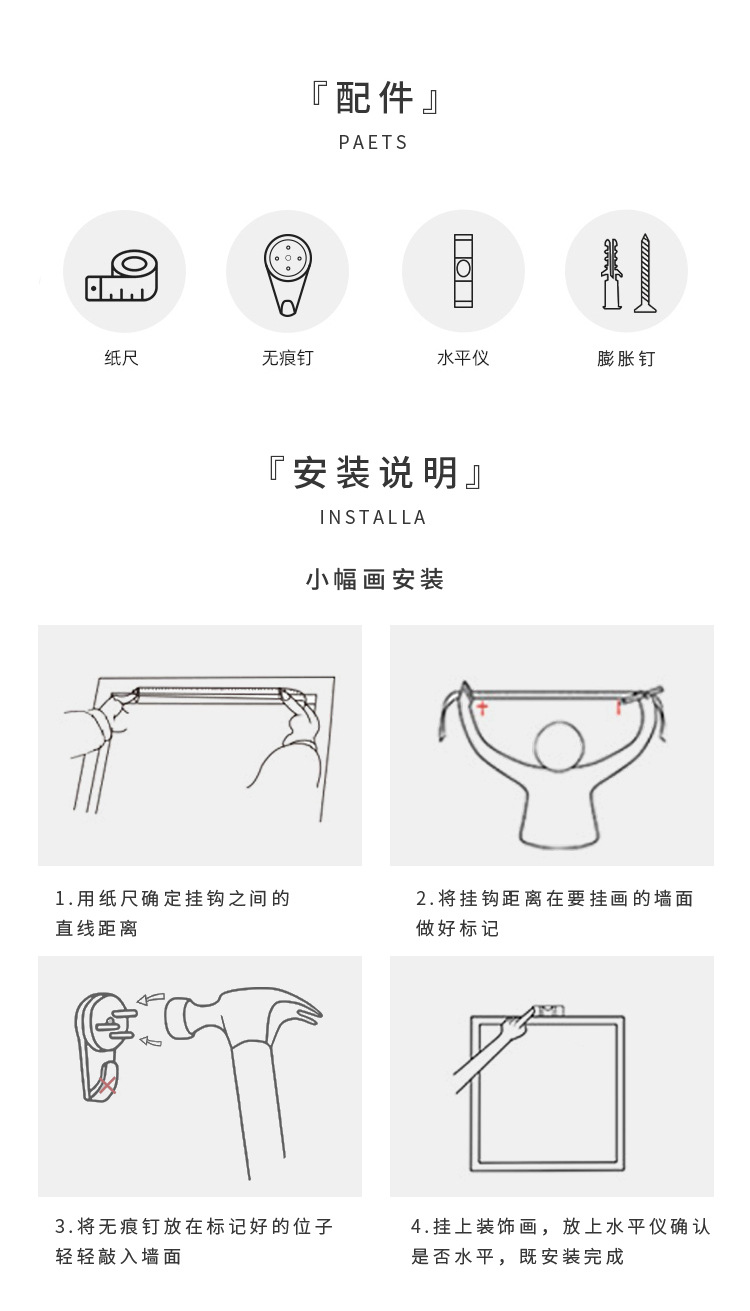 『配件』
PAETS

纸尺

无痕钉

水平仪

膨胀钉

『安装说明』
INSTALLA

小幅画安装

1.用纸尺确定挂钩之间的直线距离

2.将挂钩距离在要挂画的墙面做好标记

3.将无痕钉放在标记好的位子轻轻敲入墙面

4.挂上装饰画，放上水平仪确认是否水平，既安装完成