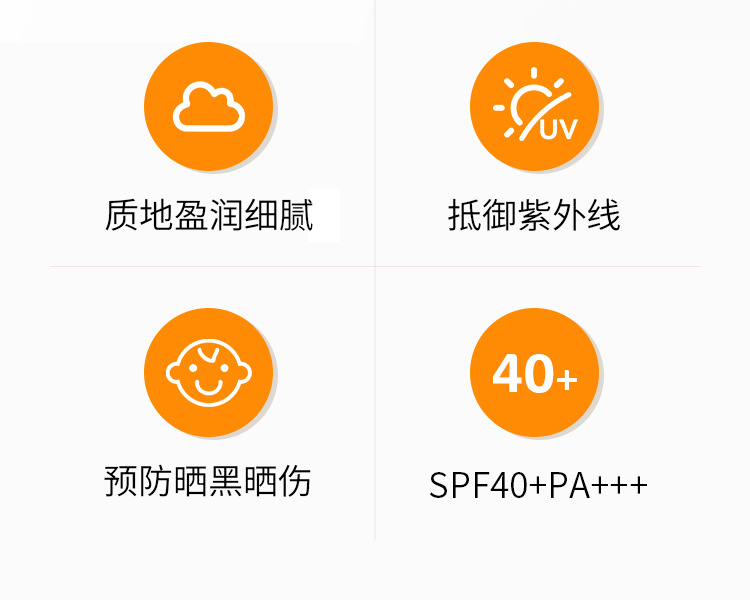 质地盈润细腻

UV

抵御紫外线

预防晒黑晒伤

40+

SPF40+PA+++