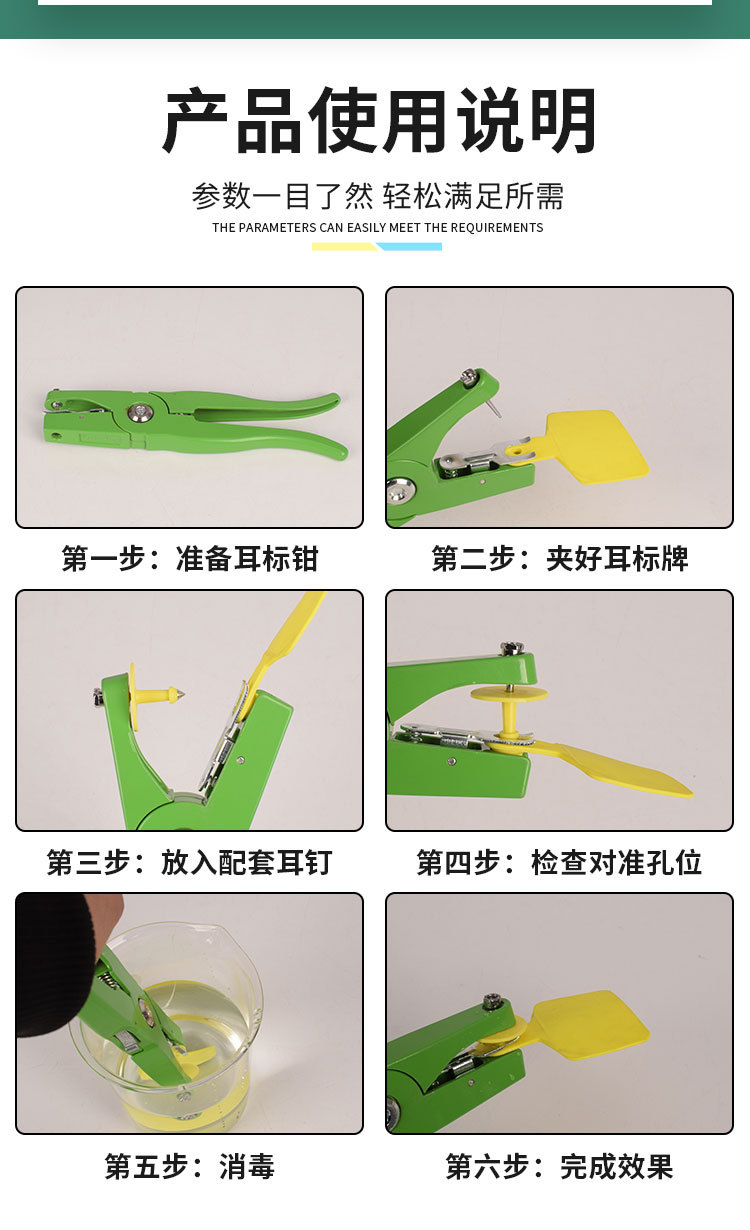 产品使用说明

参数一目了然 轻松满足所需

THE PARAMETERS CAN EASILY MEET THE REQUIREMENTS

第一步：准备耳标钳

第二步：夹好耳标牌

第三步：放入配套耳钉

第四步：检查对准孔位

第五步：消毒

第六步：完成效果