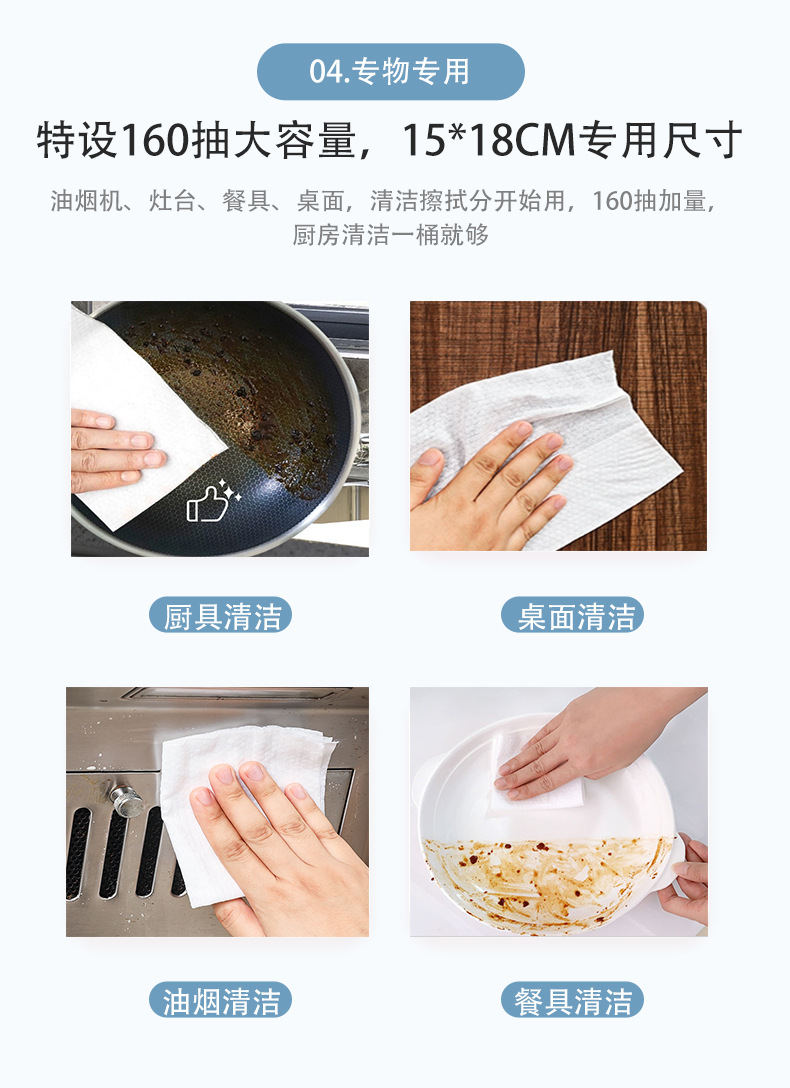 04.专物专用

特设160抽大容量，15*18CM专用尺寸

油烟机、灶台、餐具、桌面，清洁擦拭分开始用，160抽加量，厨房清洁一桶就够

厨具清洁

桌面清洁

油烟清洁

餐具清洁