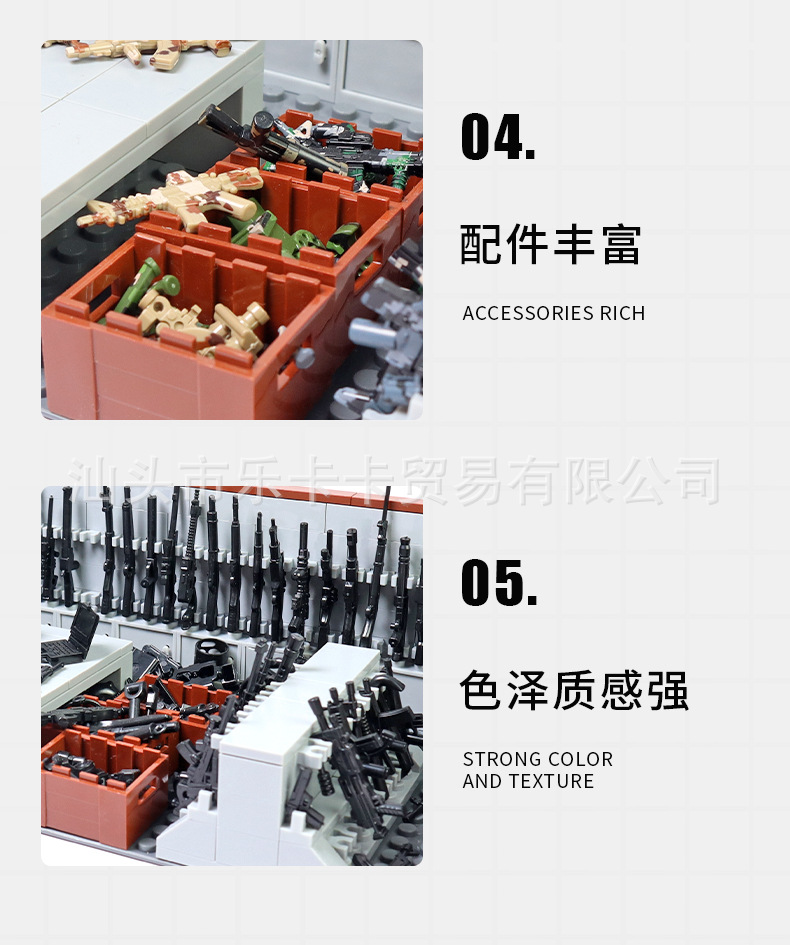 04.

配件丰富

ACCESSORIES RICH

汕头市乐卡卡贸易有限公司

05.

色泽质感强

STRONG COLOR AND TEXTURE