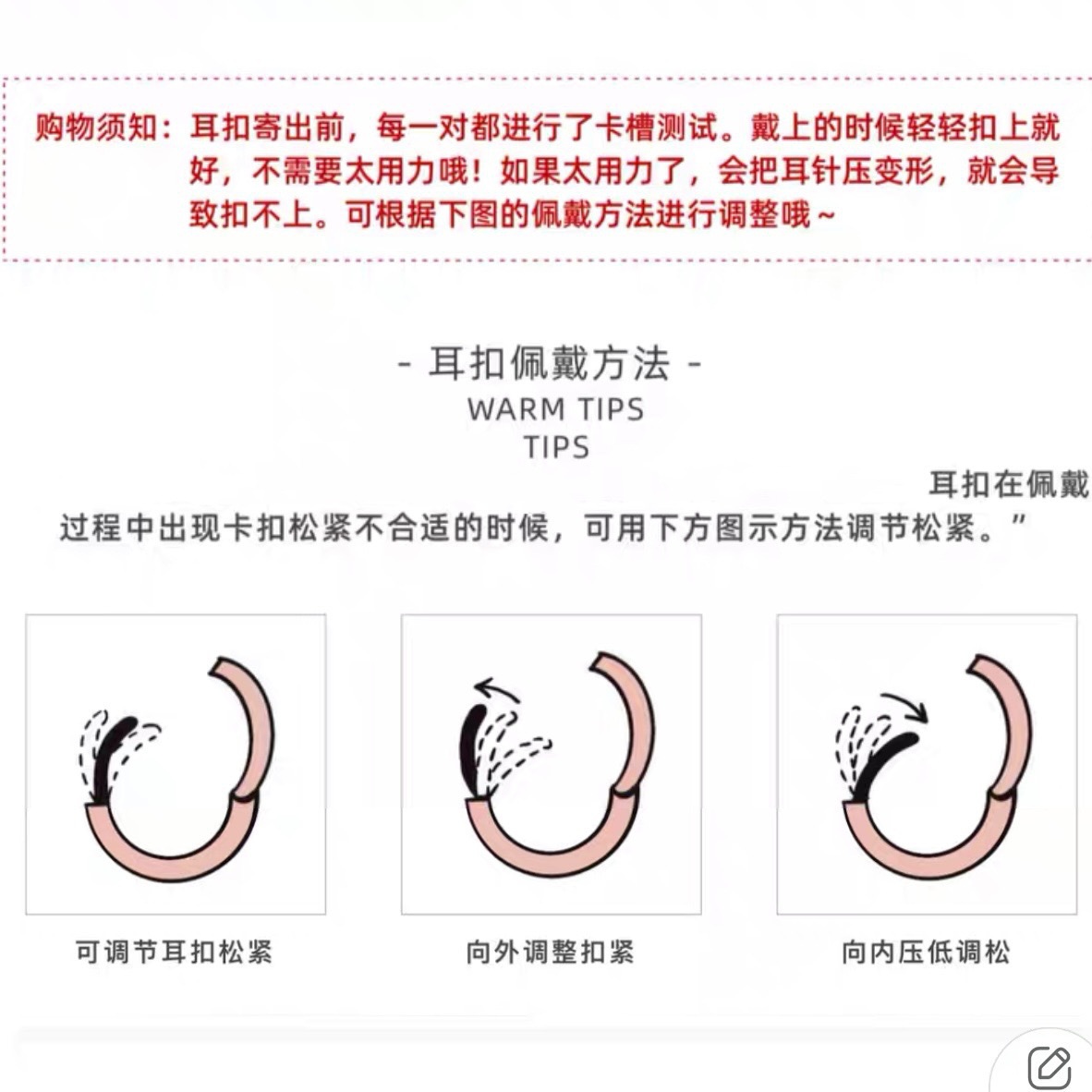 购物须知：耳扣寄出前，每一对都进行了卡槽测试。戴上的时候轻轻扣上就好，不需要太用力哦！如果太用力了，会把耳针压变形，就会导致扣不上。可根据下图的佩戴方法进行调整哦~

- 耳扣佩戴方法 -
WARM TIPS
TIPS

耳扣在佩戴过程中出现卡扣松紧不合适的时候，可用下方图示方法调节松紧。”

可调节耳扣松紧

向外调整扣紧

向内压低调松