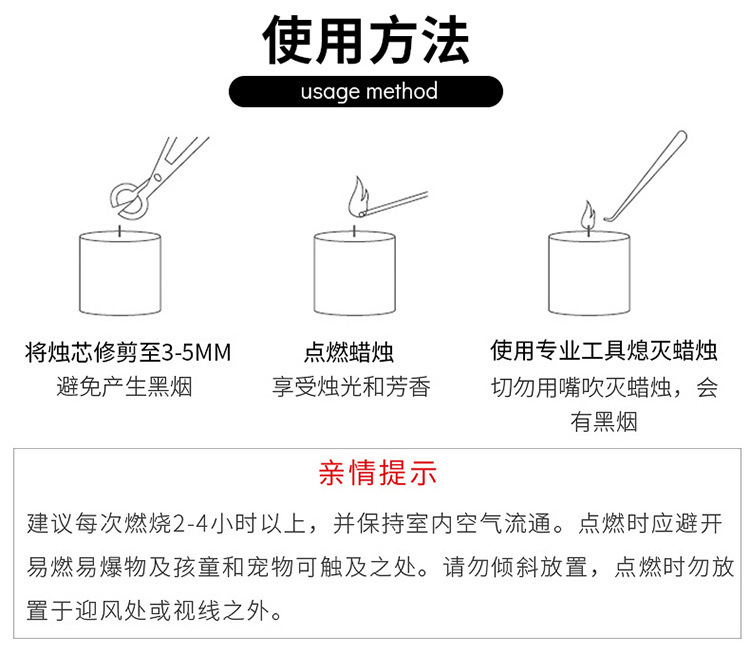 使用方法

usage method

将烛芯修剪至3-5MM
避免产生黑烟

点燃蜡烛
享受烛光和芳香

使用专业工具熄灭蜡烛
切勿用嘴吹灭蜡烛，会有黑烟

亲情提示

建议每次燃烧2-4小时以上，并保持室内空气流通。点燃时应避开易燃易爆物及孩童和宠物可触及之处。请勿倾斜放置，点燃时勿放置于迎风处或视线之外。