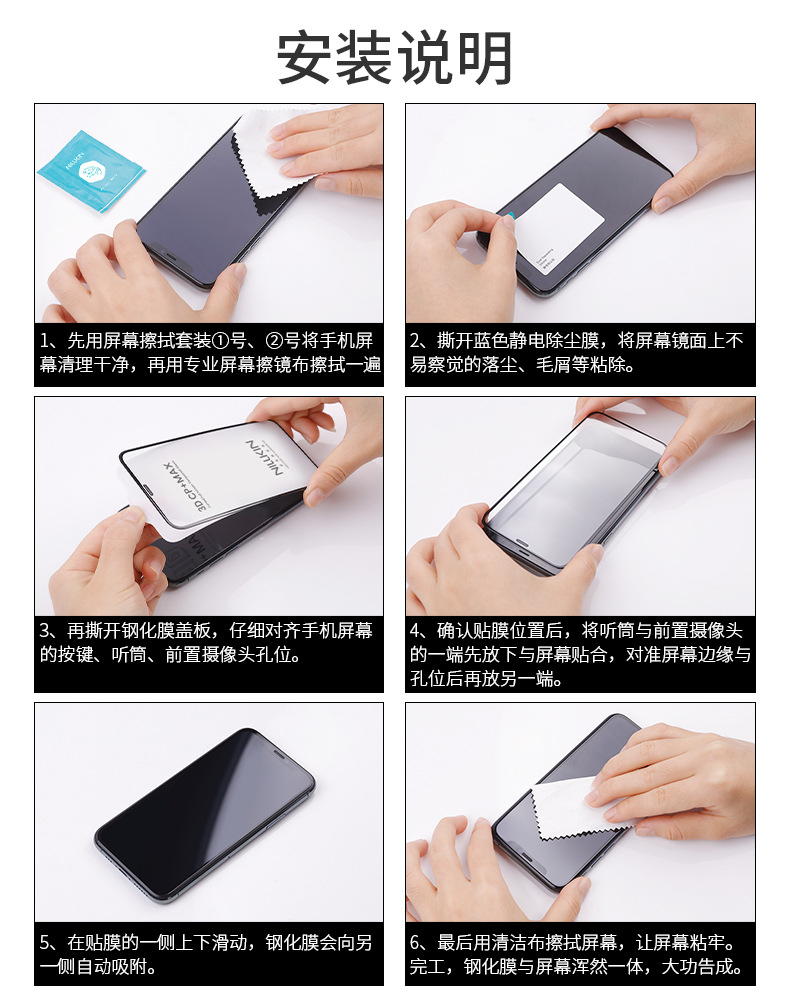 安装说明

NILLKIN

1、先用屏幕擦拭套装①号、②号将手机屏幕清理干净，再用专业屏幕擦镜布擦拭一遍

2、撕开蓝色静电除尘膜，将屏幕镜面上不易察觉的落尘、毛屑等粘除。

NILLKIN
3D CP+MAX

3、再撕开钢化膜盖板，仔细对齐手机屏幕的按键、听筒、前置摄像头孔位。

4、确认贴膜位置后，将听筒与前置摄像头的一端先放下与屏幕贴合，对准屏幕边缘与孔位后再放另一端。

5、在贴膜的一侧上下滑动，钢化膜会向另一侧自动吸附。

6、最后用清洁布擦拭屏幕，让屏幕粘牢。完工，钢化膜与屏幕浑然一体，大功告成。