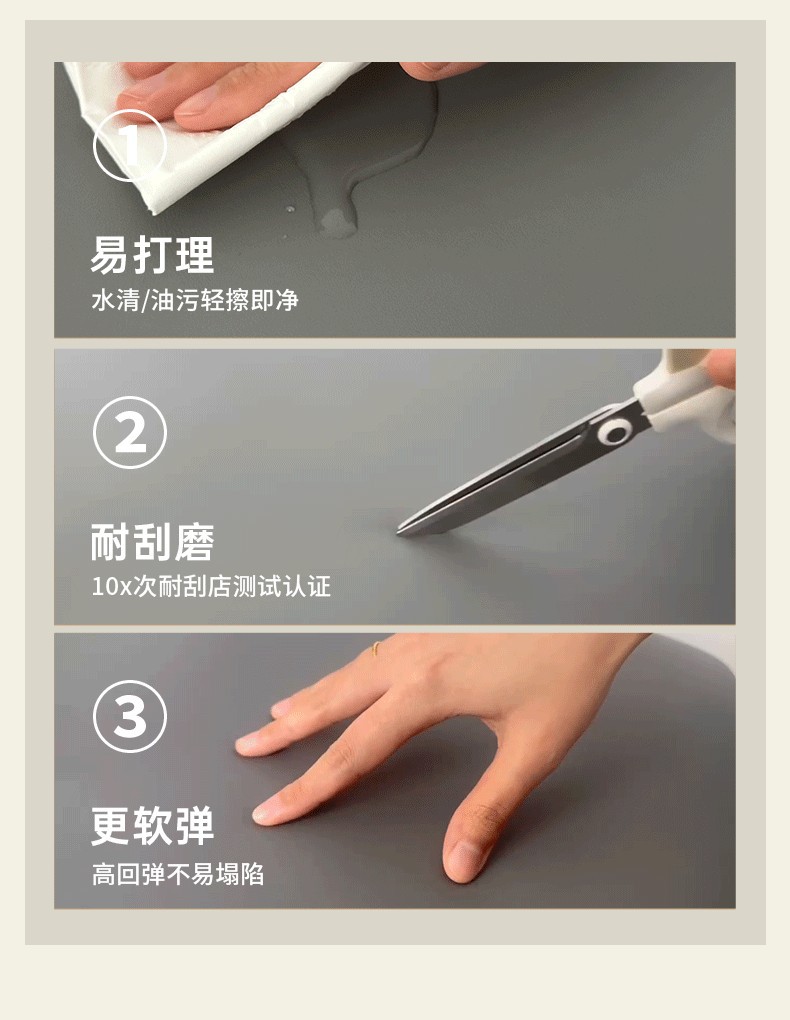 ①

易打理

水清/油污轻擦即净

②

耐刮磨

10x次耐刮店测试认证

③

更软弹

高回弹不易塌陷