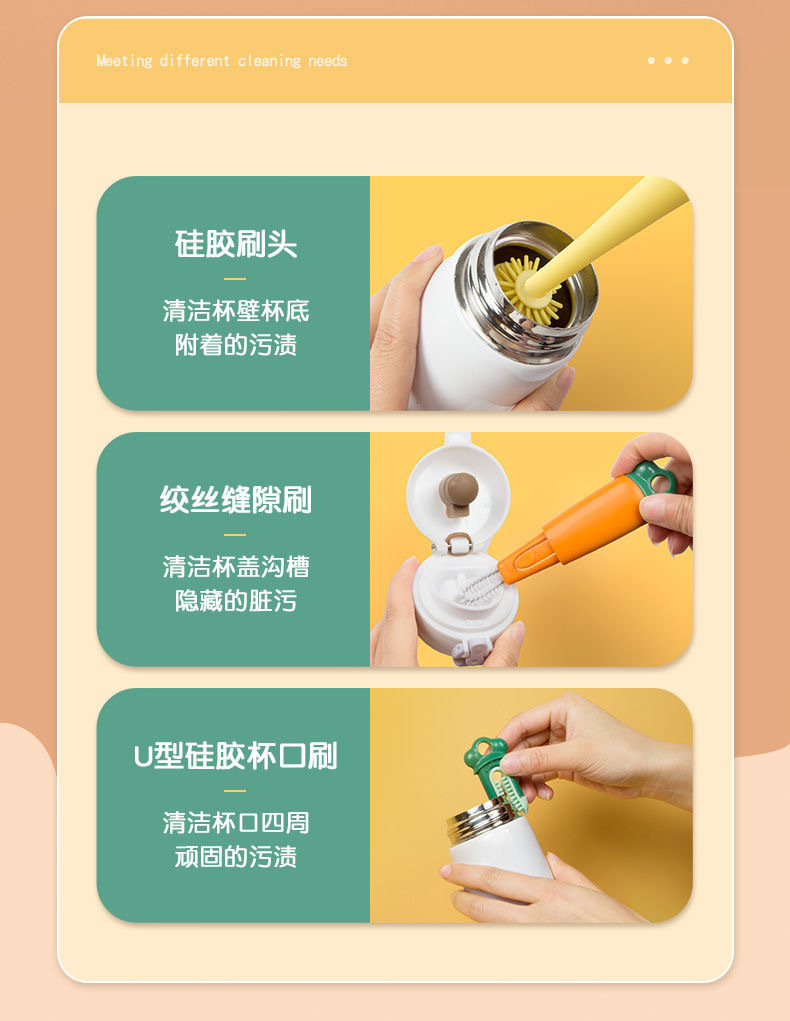 Meeting different cleaning needs

硅胶刷头

清洁杯壁杯底
附着的污渍

绞丝缝隙刷

清洁杯盖沟槽
隐藏的脏污

U型硅胶杯口刷

清洁杯口四周
顽固的污渍