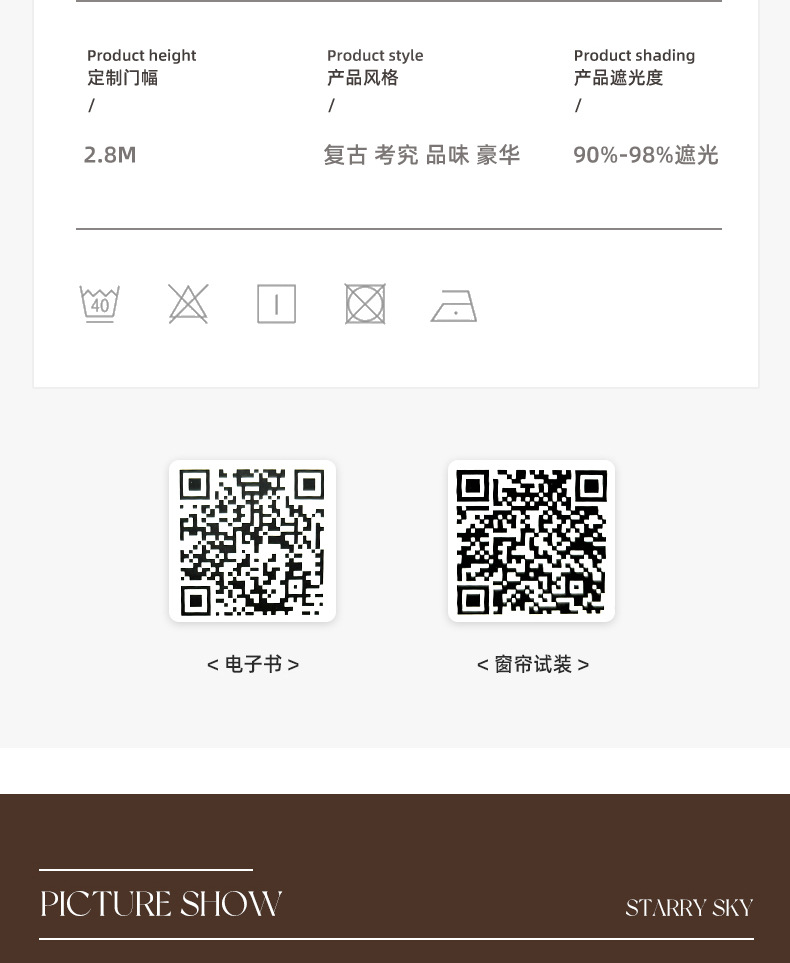 Product height
定制门幅
/

2.8M

Product style
产品风格
/

复古 考究 品味 豪华

Product shading
产品遮光度
/

90%-98%遮光

40

< 电子书 >

< 窗帘试装 >

PICTURE SHOW

STARRY SKY