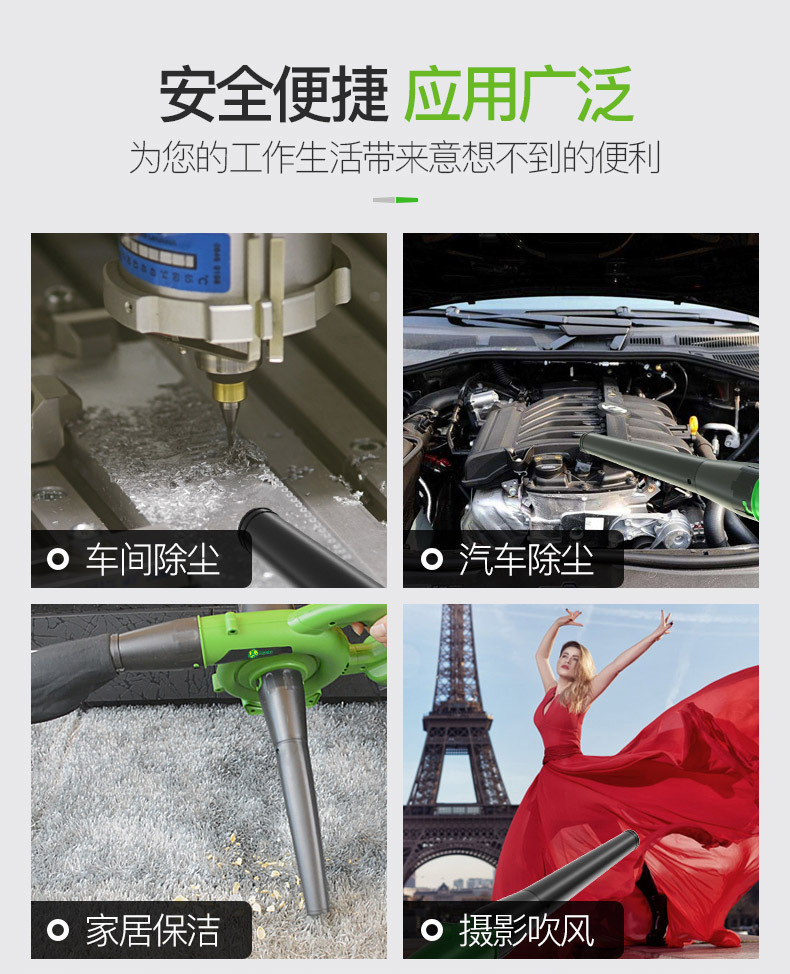 安全便捷 应用广泛
为您的工作生活带来意想不到的便利

车间除尘

汽车除尘

家居保洁

摄影吹风