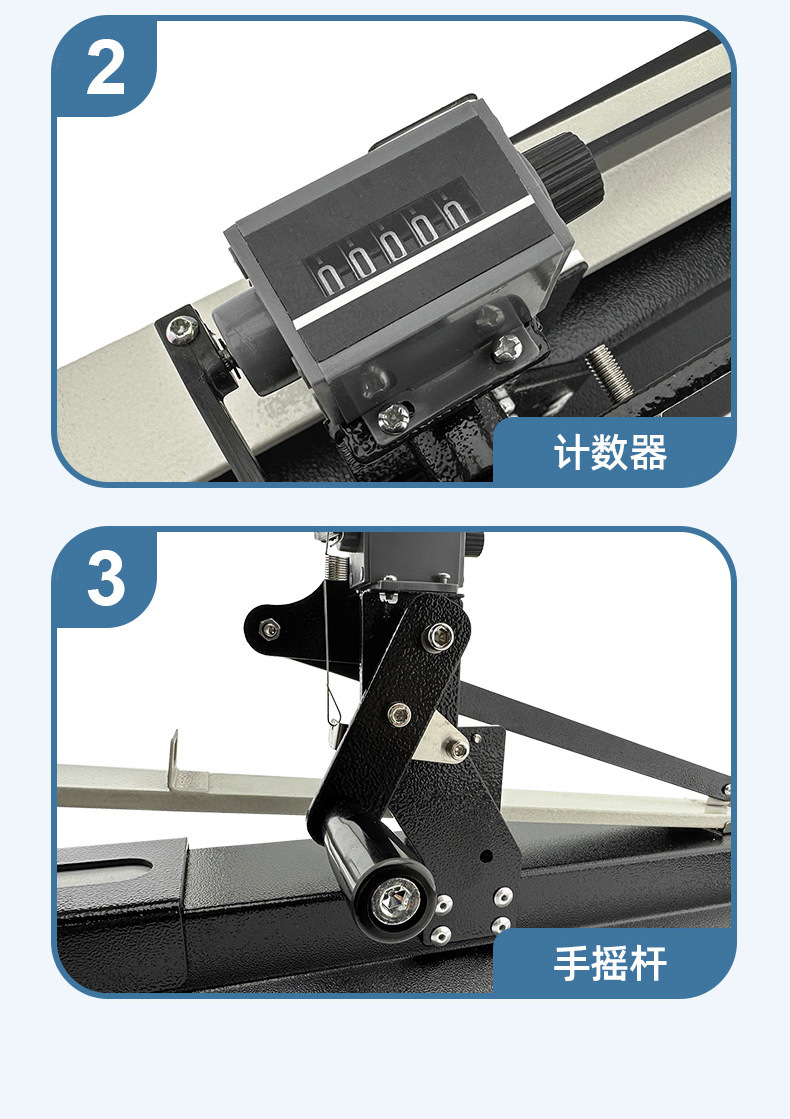 2

00000

计数器

3

手摇杆