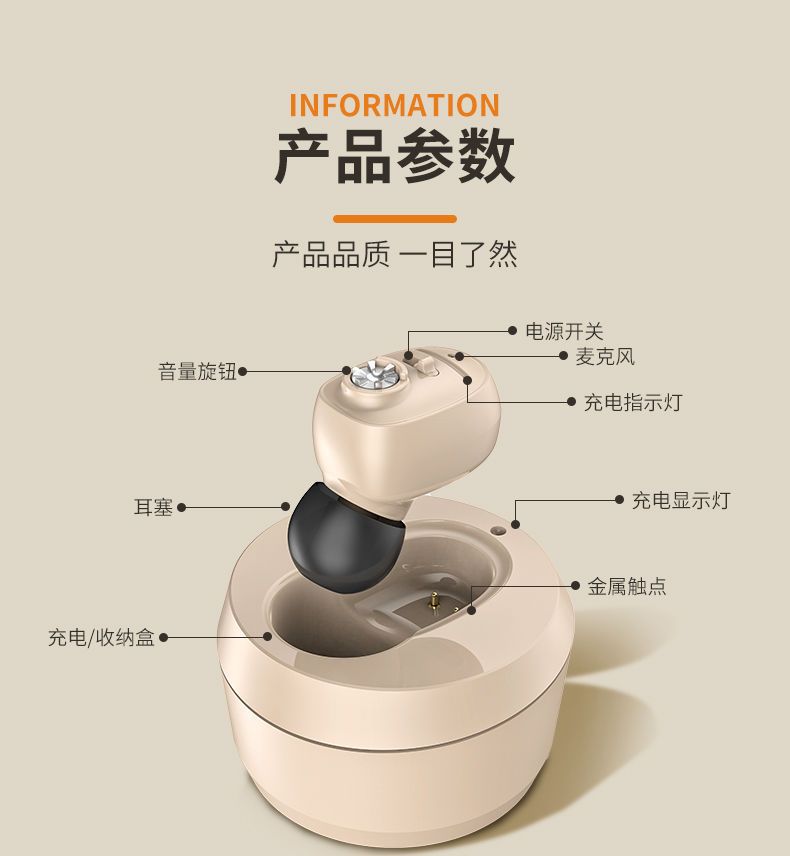 INFORMATION
产品参数

产品品质 一目了然

电源开关
麦克风
音量旋钮
充电指示灯
耳塞
充电显示灯
金属触点
充电/收纳盒