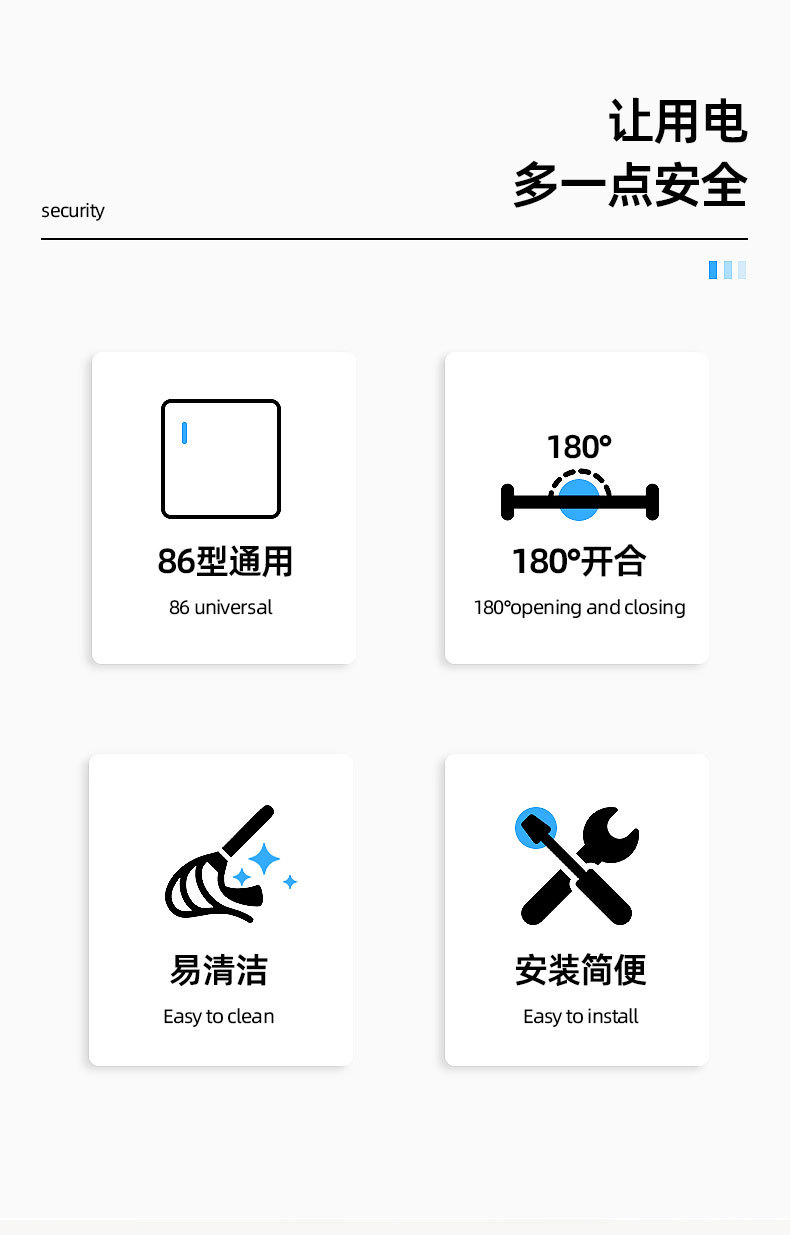 让用电
多一点安全

security

86型通用

86 universal

180°

180°开合

180°opening and closing

易清洁

Easy to clean

安装简便

Easy to install