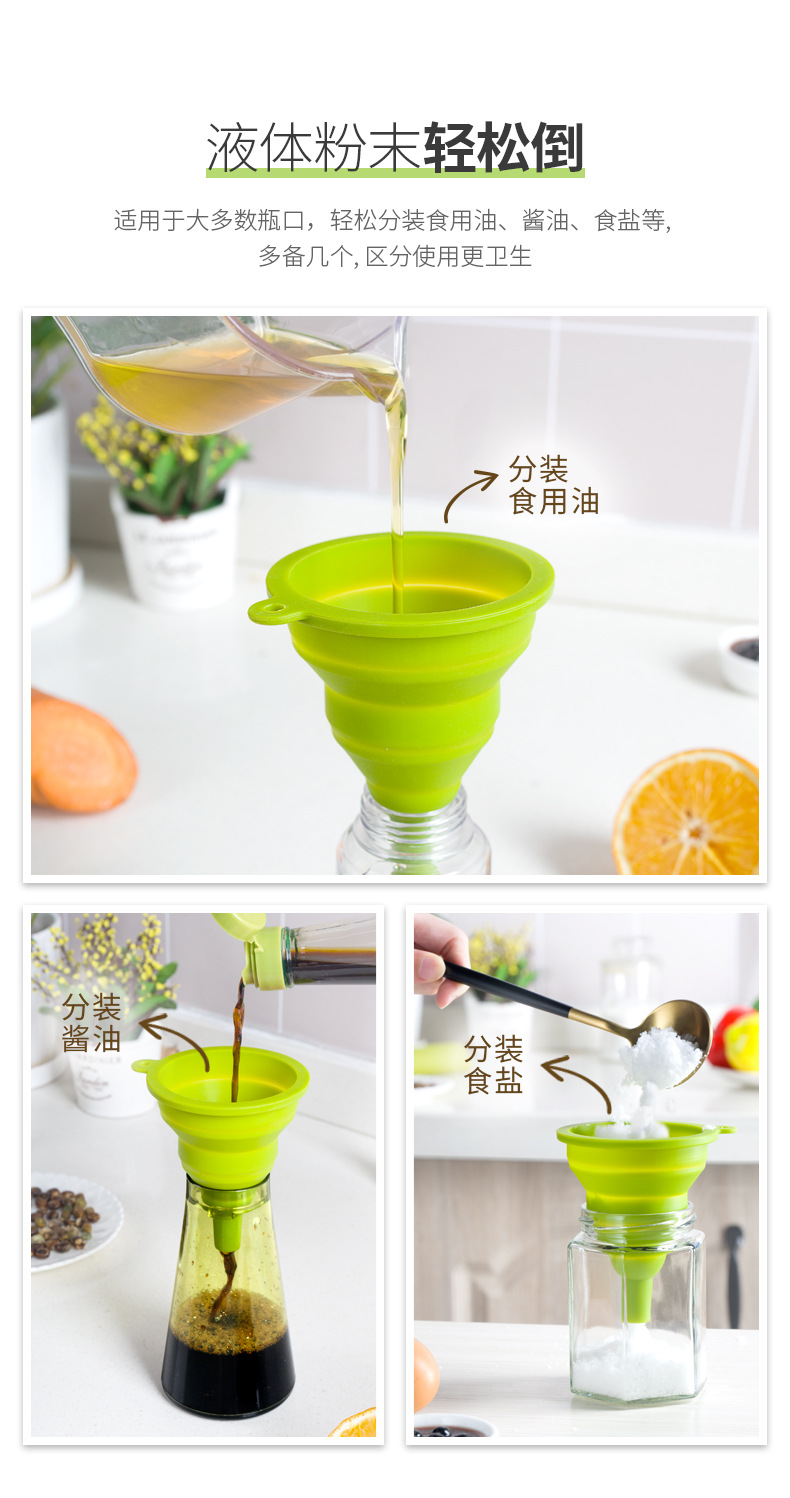 液体粉末轻松倒

适用于大多数瓶口，轻松分装食用油、酱油、食盐等,
多备几个, 区分使用更卫生

分装
食用油

分装
酱油

分装
食盐