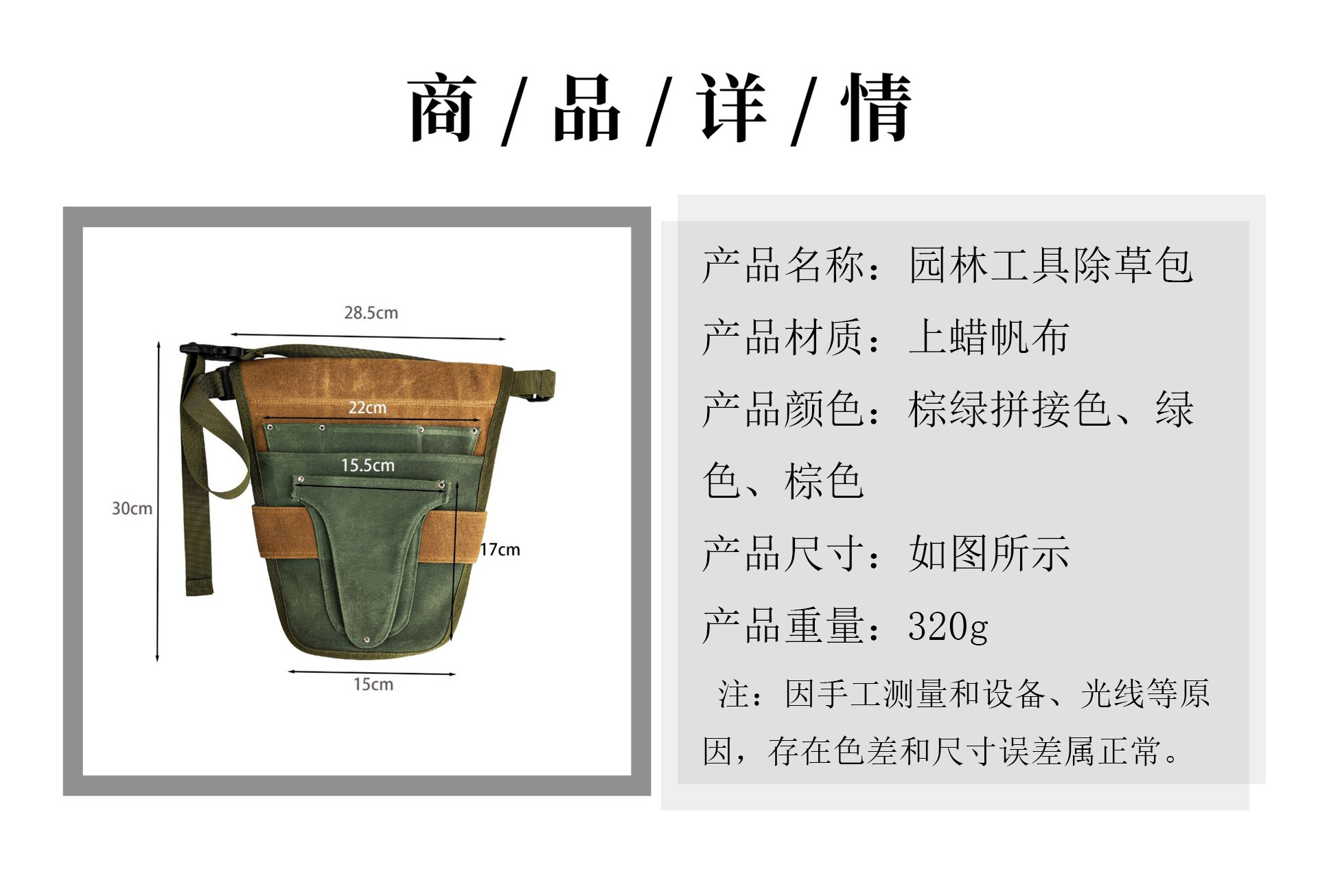 商 / 品 / 详 / 情

28.5cm

22cm

15.5cm

30cm

17cm

15cm

产品名称：园林工具除草包

产品材质：上蜡帆布

产品颜色：棕绿拼接色、绿色、棕色

产品尺寸：如图所示

产品重量：320g

注：因手工测量和设备、光线等原因，存在色差和尺寸误差属正常。