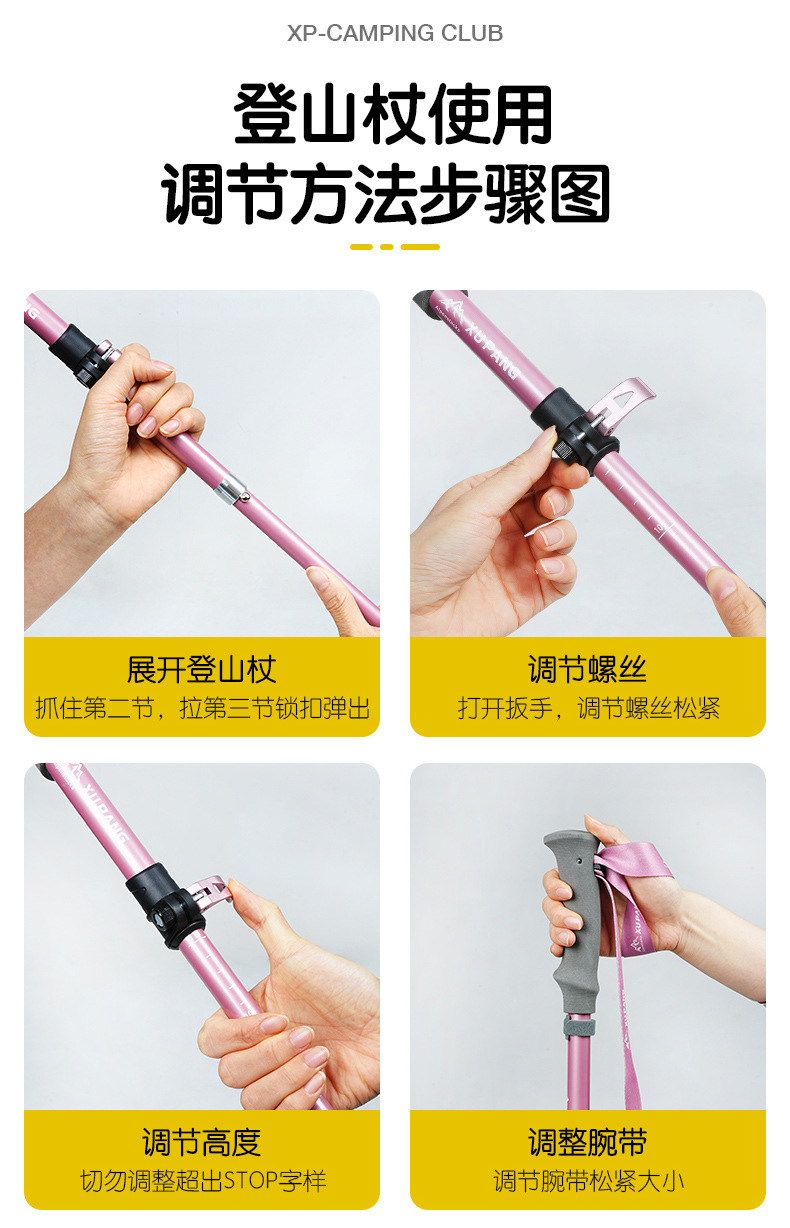 XP-CAMPING CLUB

登山杖使用
调节方法步骤图

XUPANG

展开登山杖
抓住第二节，拉第三节锁扣弹出

XUPANG

调节螺丝
打开扳手，调节螺丝松紧

XUPANG

调节高度
切勿调整超出STOP字样

XUPANG

调整腕带
调节腕带松紧大小