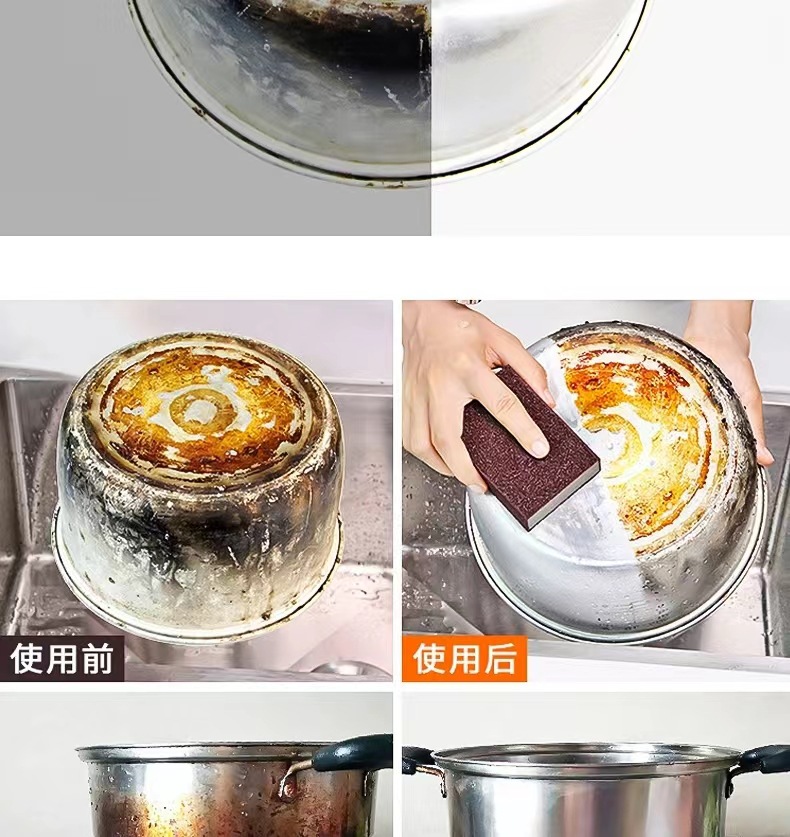 使用前

使用后