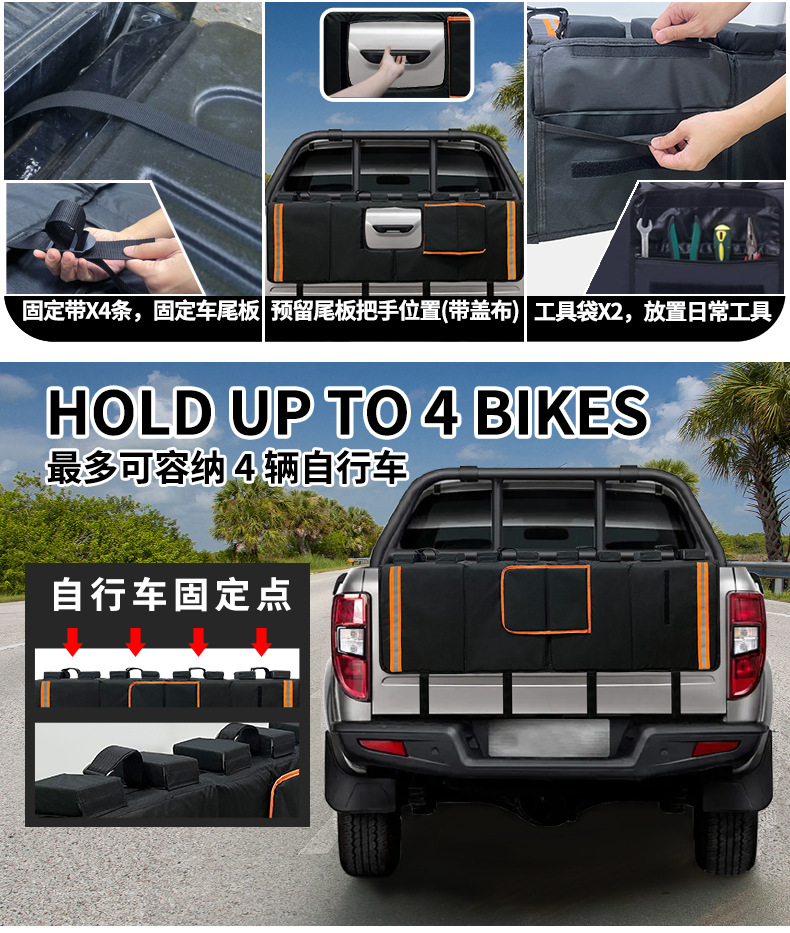 固定带X4条，固定车尾板

预留尾板把手位置(带盖布)

工具袋X2，放置日常工具

HOLD UP TO 4 BIKES

最多可容纳 4 辆自行车

自行车固定点