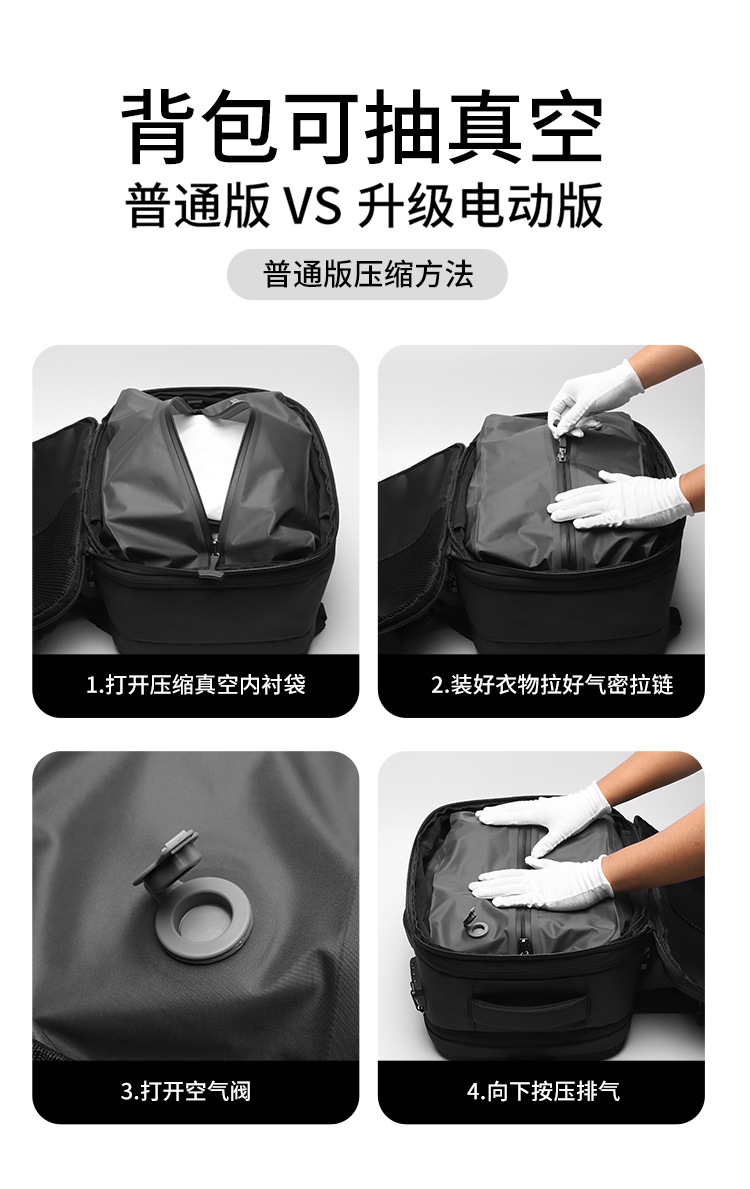 背包可抽真空

普通版 VS 升级电动版

普通版压缩方法

1.打开压缩真空内衬袋

2.装好衣物拉好气密拉链

3.打开空气阀

4.向下按压排气