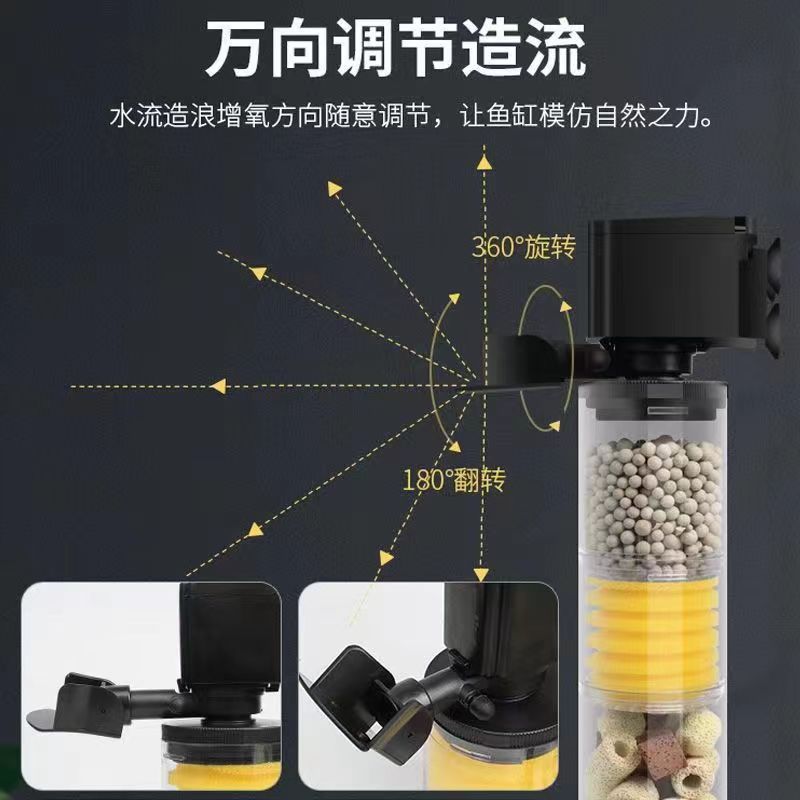 万向调节造流

水流造浪增氧方向随意调节，让鱼缸模仿自然之力。

360°旋转

180°翻转