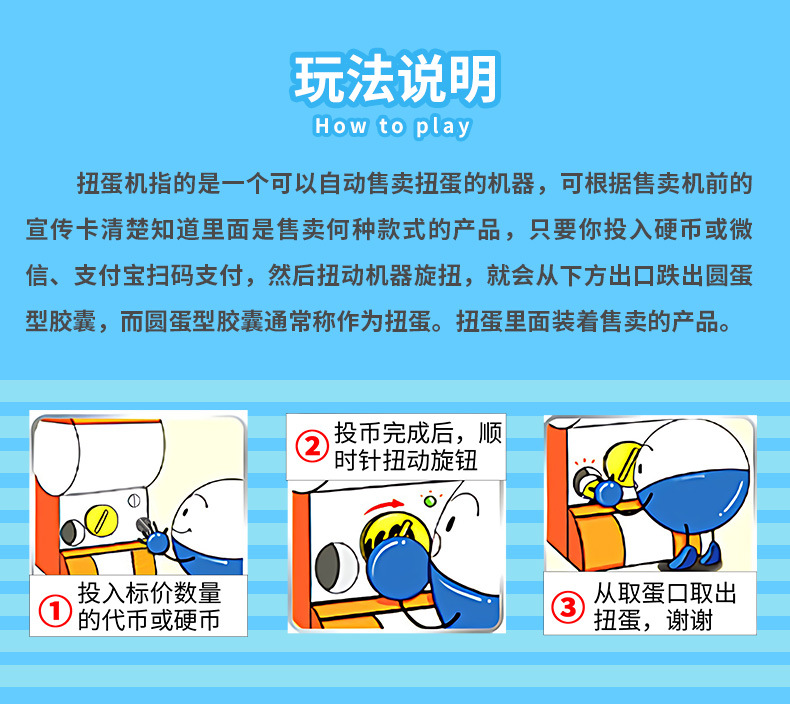 玩法说明
How to play

扭蛋机指的是一个可以自动售卖扭蛋的机器，可根据售卖机前的宣传卡清楚知道里面是售卖何种款式的产品，只要你投入硬币或微信、支付宝扫码支付，然后扭动机器旋扭，就会从下方出口跌出圆蛋型胶囊，而圆蛋型胶囊通常称作为扭蛋。扭蛋里面装着售卖的产品。

① 投入标价数量的代币或硬币

② 投币完成后，顺时针扭动旋钮

③ 从取蛋口取出扭蛋，谢谢