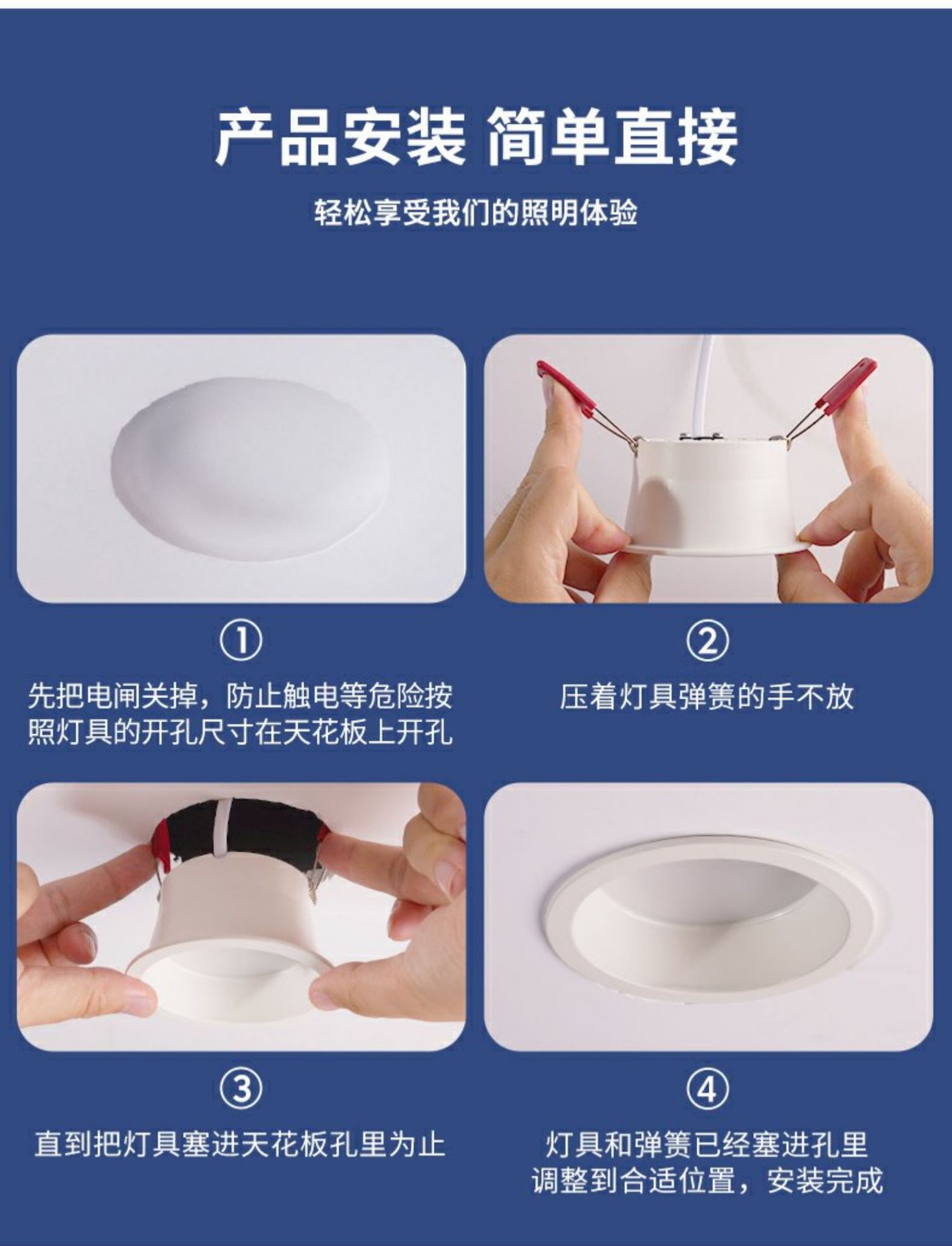 产品安装 简单直接

轻松享受我们的照明体验

①

先把电闸关掉，防止触电等危险按照灯具的开孔尺寸在天花板上开孔

②

压着灯具弹簧的手不放

③

直到把灯具塞进天花板孔里为止

④

灯具和弹簧已经塞进孔里调整到合适位置，安装完成