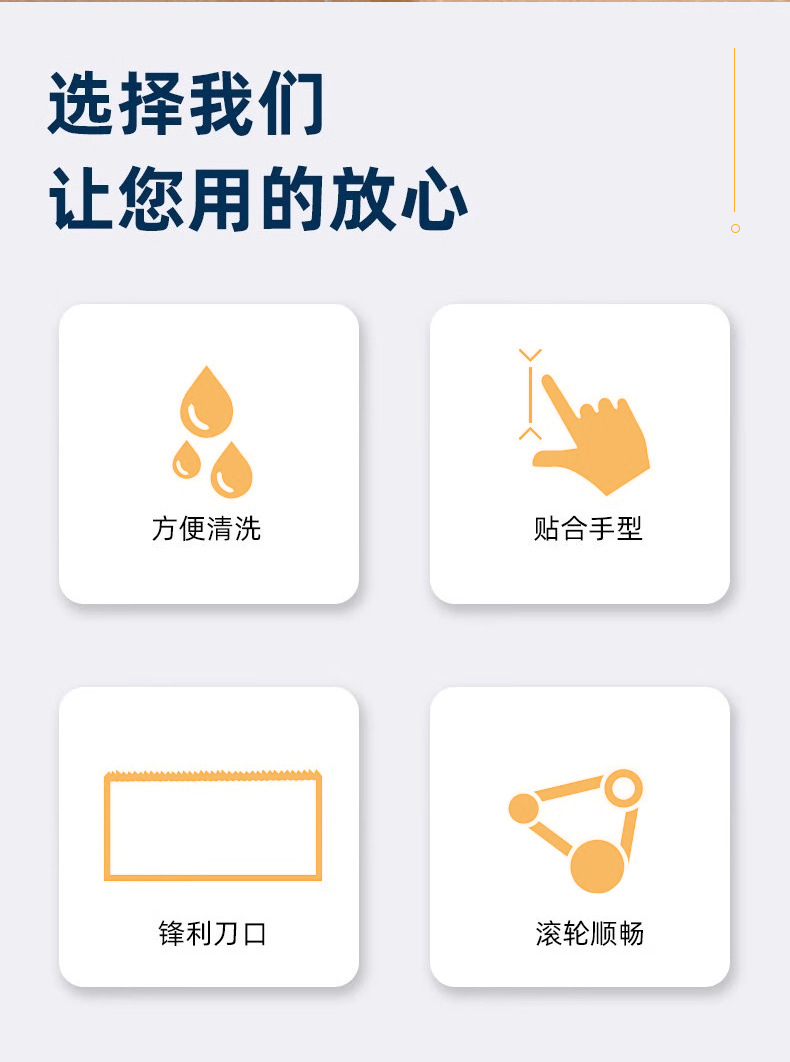 选择我们
让您用的放心

方便清洗

贴合手型

锋利刀口

滚轮顺畅