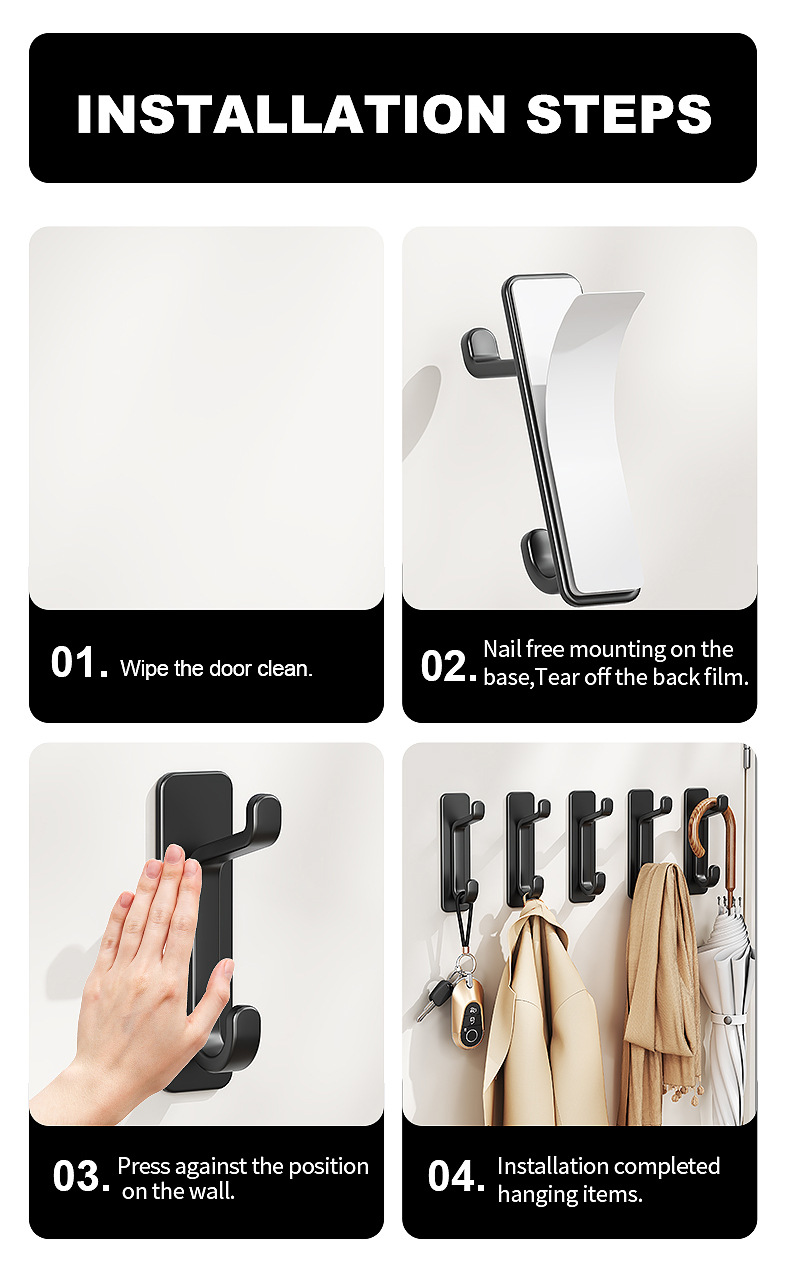 INSTALLATION STEPS

01. Wipe the door clean.

02. Nail free mounting on the base,Tear off the back film.

03. Press against the position on the wall.

04. Installation completed hanging items.